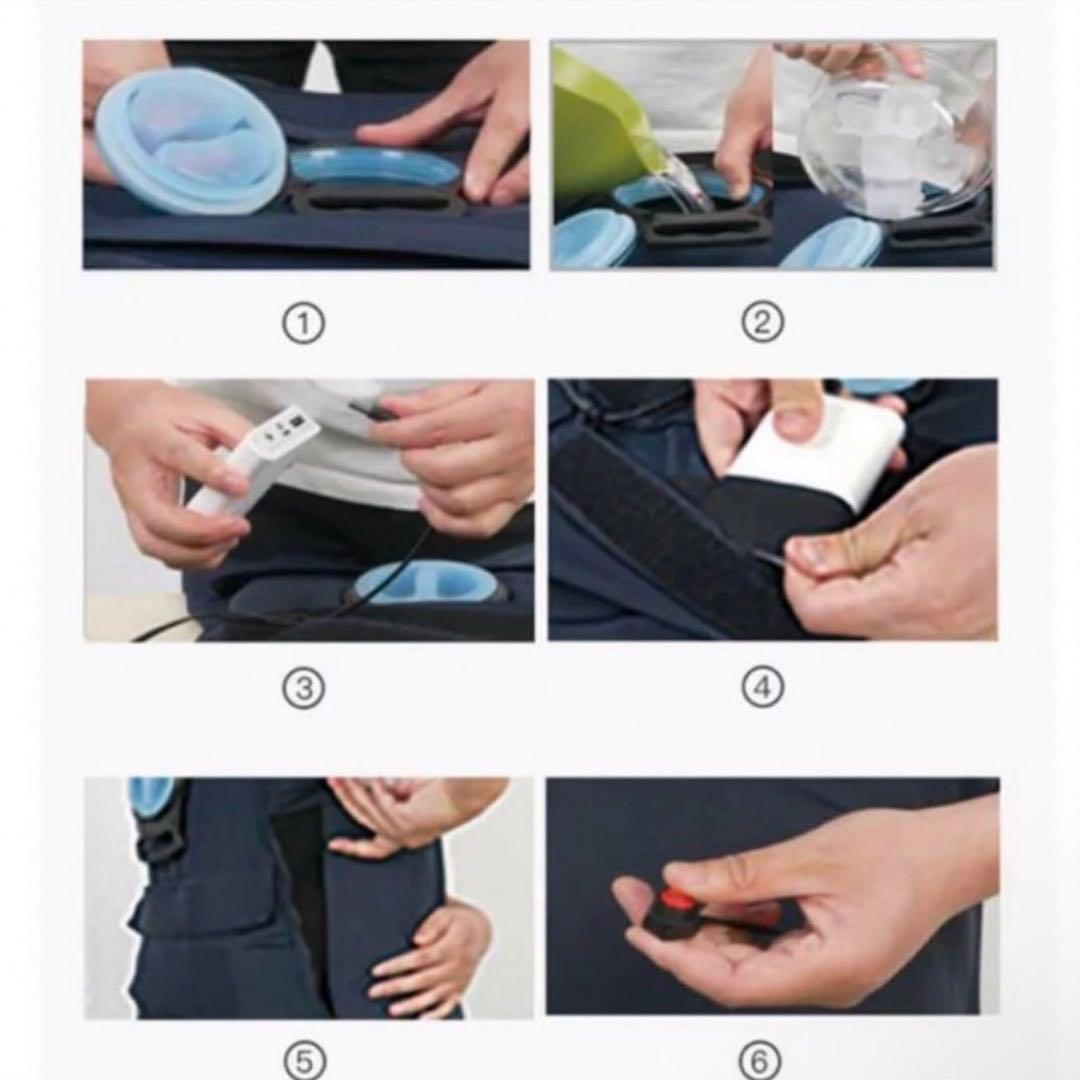 ①

②

③

④

⑤

⑥