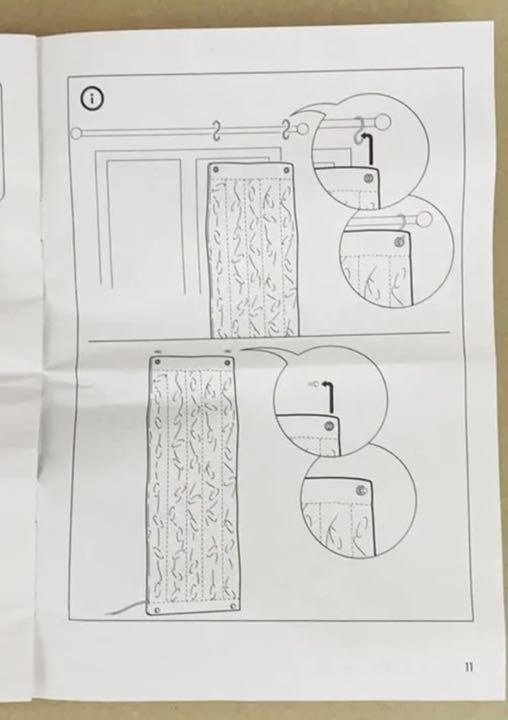 i

11