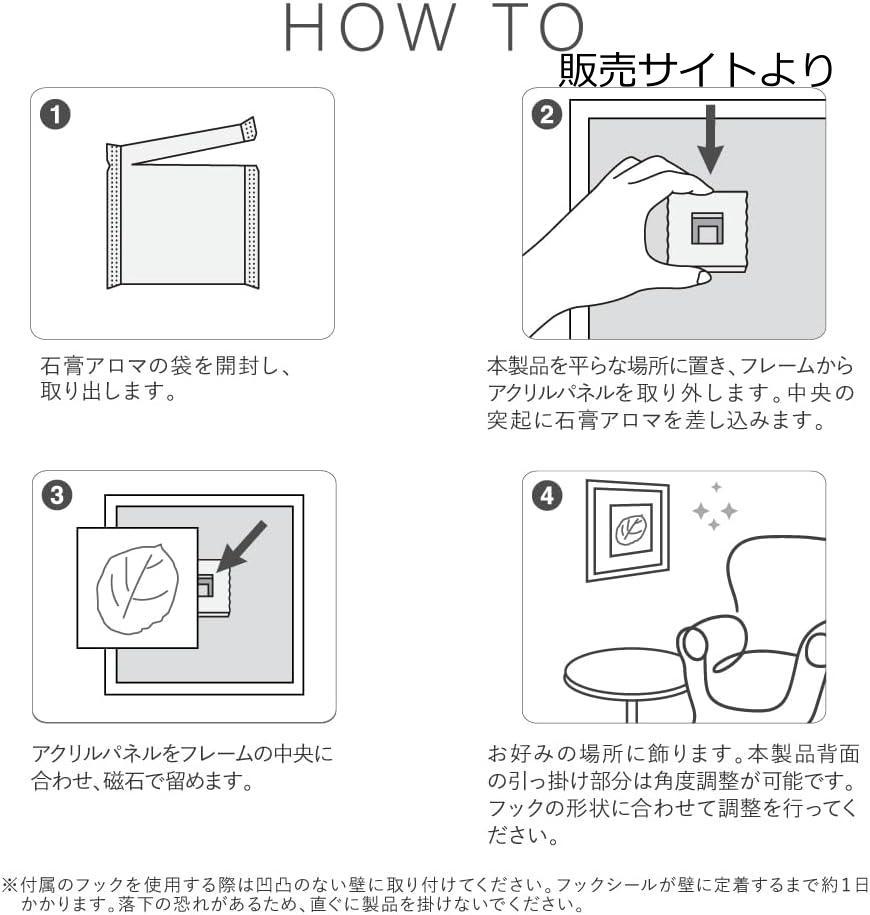 HOW TO

販売サイトより

1

石膏アロマの袋を開封し、取り出します。

2

本製品を平らな場所に置き、フレームからアクリルパネルを取り外します。中央の突起に石膏アロマを差し込みます。

3

アクリルパネルをフレームの中央に合わせ、磁石で留めます。

4

お好みの場所に飾ります。本製品背面の引っ掛け部分は角度調整が可能です。フックの形状に合わせて調整を行ってください。

※付属のフックを使用する際は凹凸のない壁に取り付けてください。フックシールが壁に定着するまで約1日かかります。落下の恐れがあるため、直ぐに製品を掛けないでください。