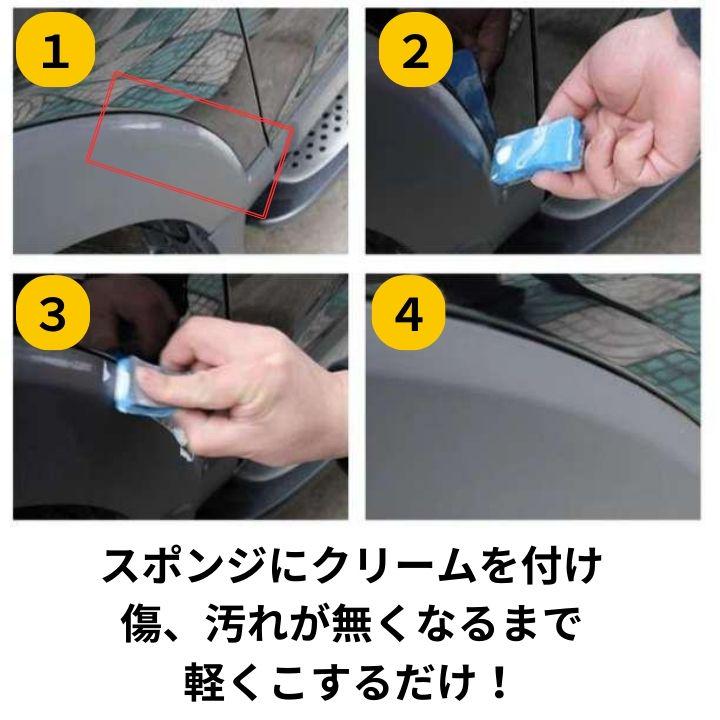 1

2

3

4

スポンジにクリームを付け
傷、汚れが無くなるまで
軽くこするだけ！