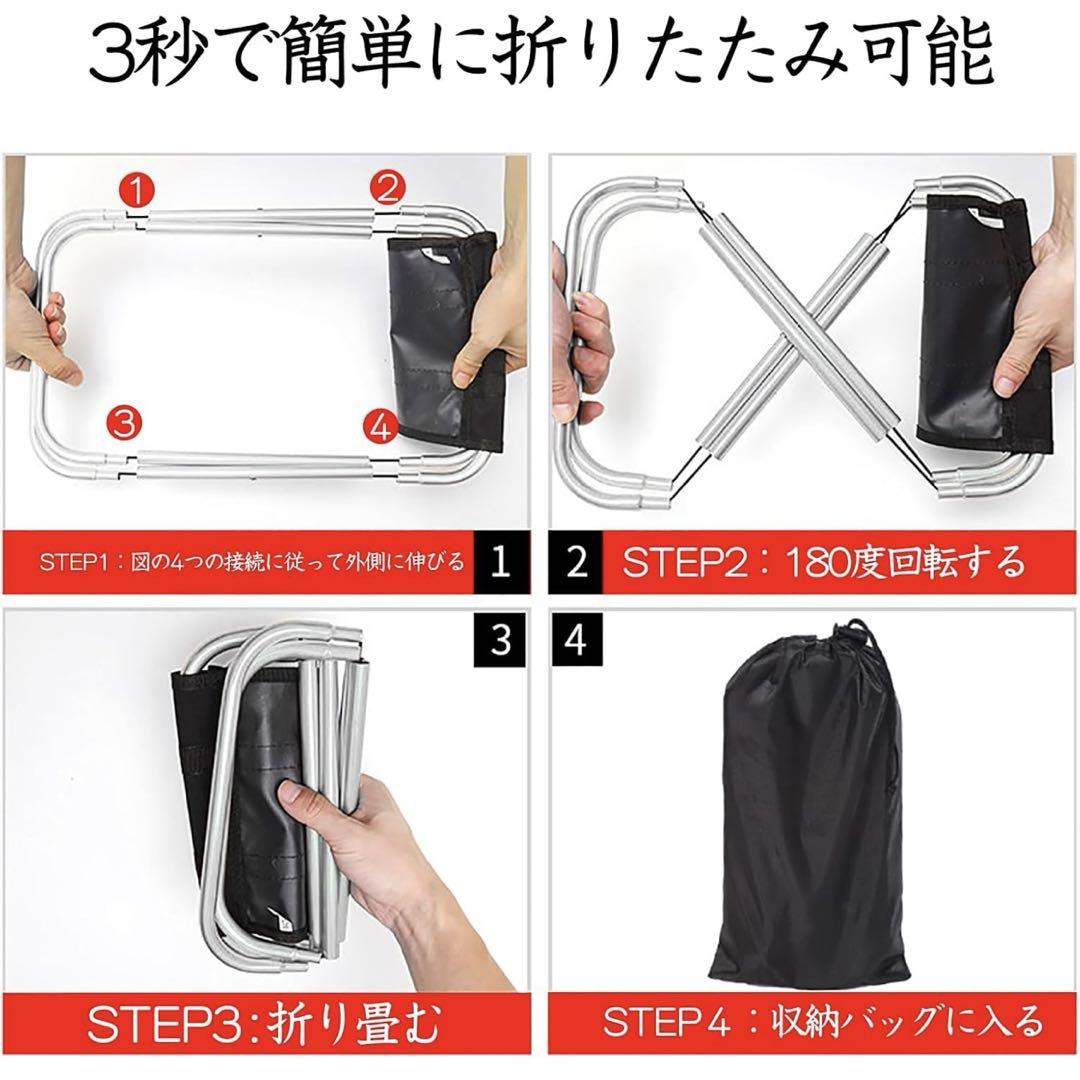 3秒で簡単に折りたたみ可能

1
2
3
4

STEP1：図の4つの接続に従って外側に伸びる
1

2
STEP2：180度回転する

3
4

STEP3:折り畳む

STEP4：収納バッグに入る