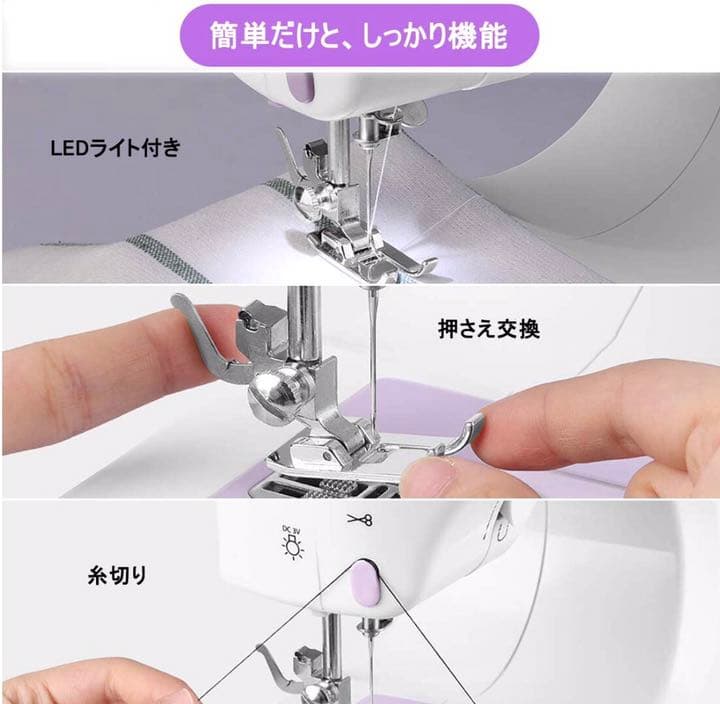 簡単だけと、しっかり機能

LEDライト付き

押さえ交換

DC 3V

糸切り