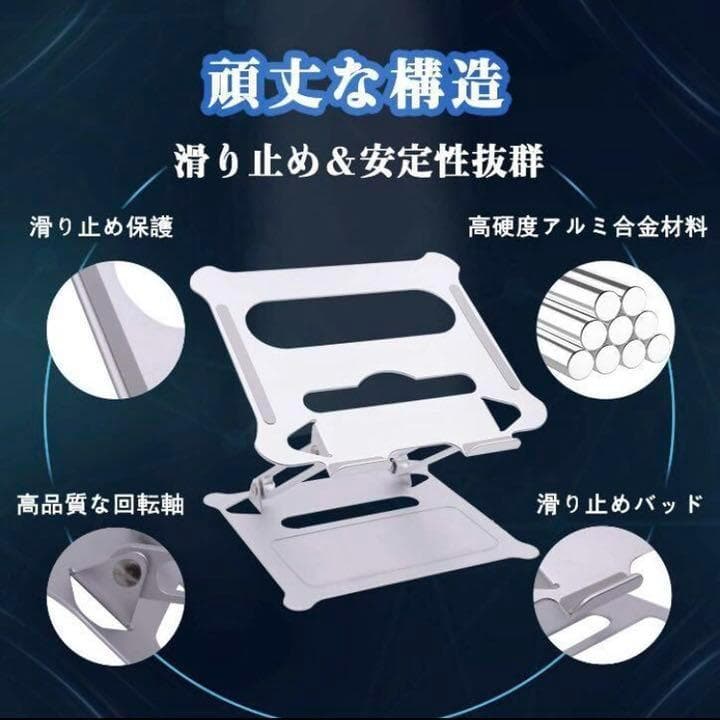 頑丈な構造

滑り止め＆安定性抜群

滑り止め保護

高硬度アルミ合金材料

高品質な回転軸

滑り止めバッド