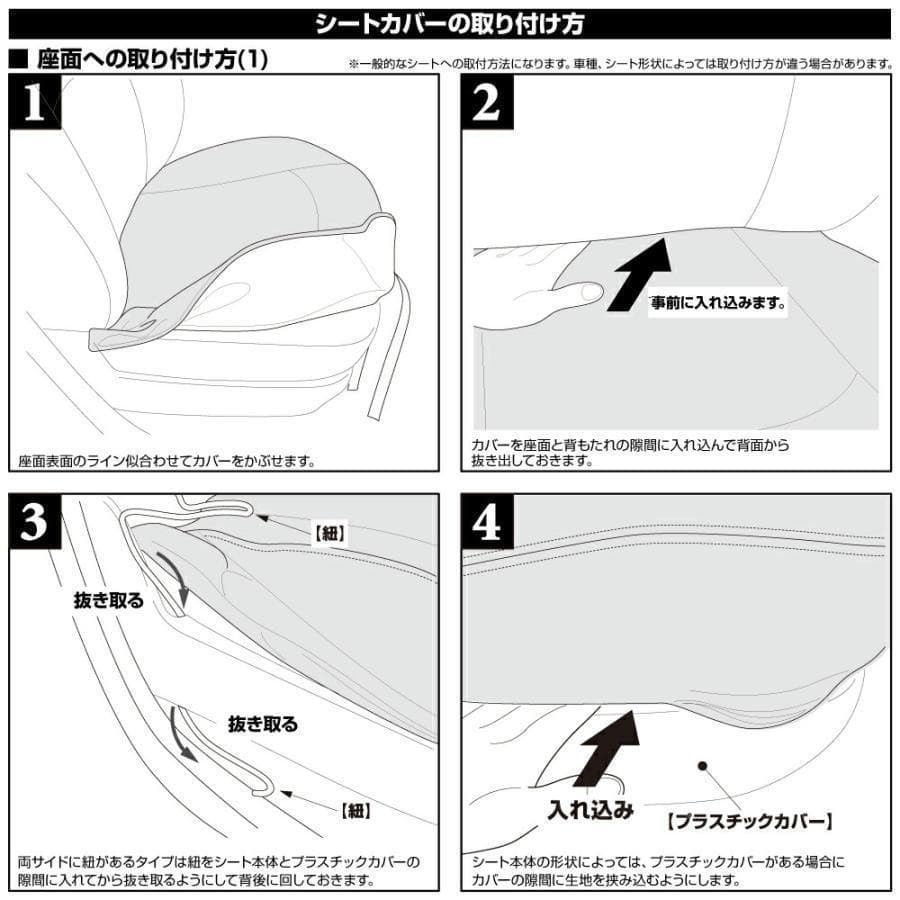 シートカバーの取り付け方

■ 座面への取り付け方(1)

※一般的なシートへの取付方法になります。車種、シート形状によっては取り付け方が違う場合があります。

1

座面表面のライン似合わせてカバーをかぶせます。

2

事前に入れ込みます。

カバーを座面と背もたれの隙間に入れ込んで背面から抜き出しておきます。

3

【紐】

抜き取る

抜き取る

【紐】

両サイドに紐があるタイプは紐をシート本体とプラスチックカバーの隙間に入れてから抜き取るようにして背後に回しておきます。

4

入れ込み

【プラスチックカバー】

シート本体の形状によっては、プラスチックカバーがある場合にカバーの隙間に生地を挟み込むようにします。