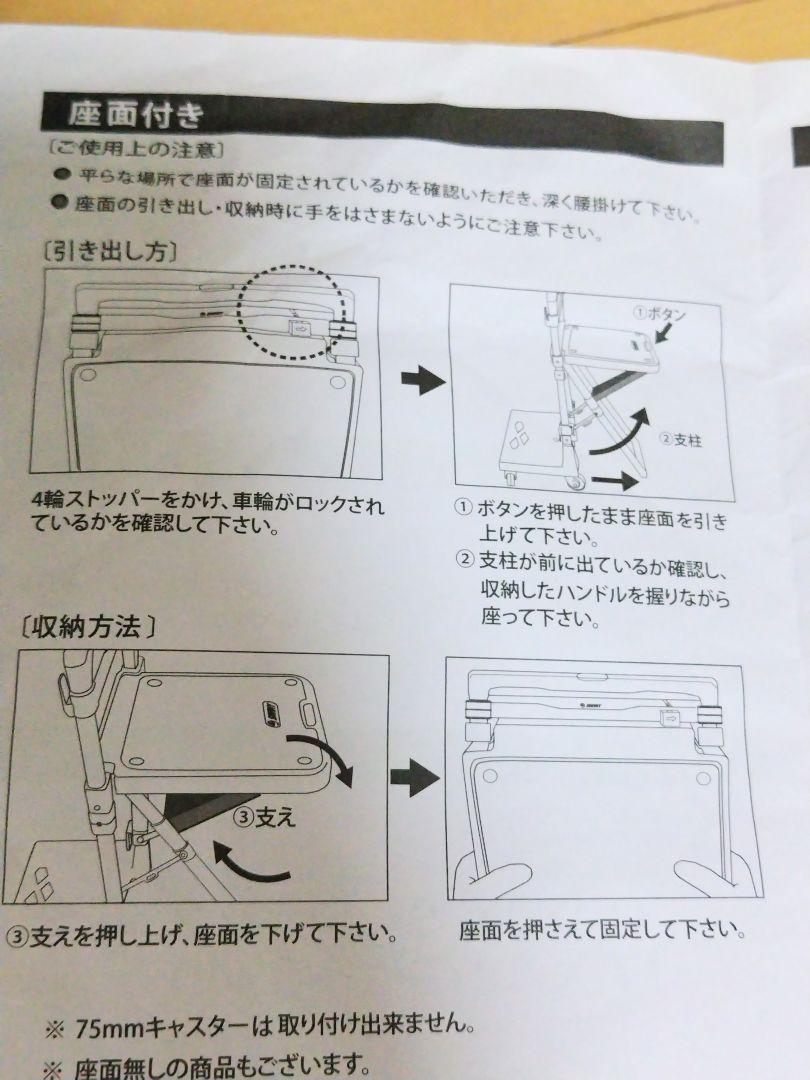 座面付き

〔ご使用上の注意〕

● 平らな場所で座面が固定されているかを確認いただき、深く腰掛けて下さい。

● 座面の引き出し・収納時に手をはさまないようにご注意下さい。

〔引き出し方〕

①ボタン

②支柱

4輪ストッパーをかけ、車輪がロックされているかを確認して下さい。

① ボタンを押したまま座面を引き上げて下さい。

② 支柱が前に出ているか確認し、収納したハンドルを握りながら座って下さい。

〔収納方法〕

③支え

③支えを押し上げ、座面を下げて下さい。

座面を押さえて固定して下さい。

※ 75mmキャスターは取り付け出来ません。

※ 座面無しの商品もございます。