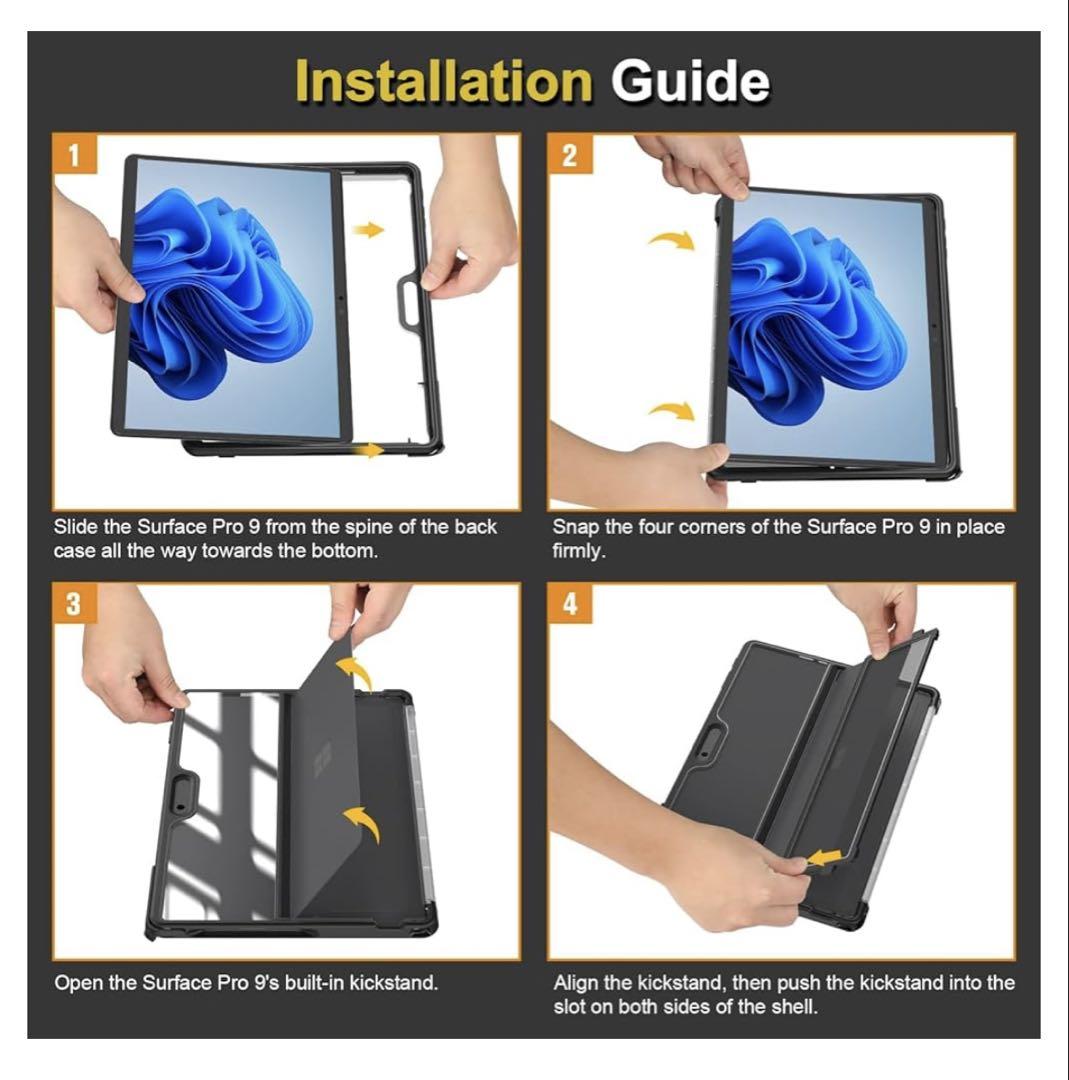 Installation Guide

1

Slide the Surface Pro 9 from the spine of the back case all the way towards the bottom.

2

Snap the four corners of the Surface Pro 9 in place firmly.

3

Open the Surface Pro 9's built-in kickstand.

4

Align the kickstand, then push the kickstand into the slot on both sides of the shell.