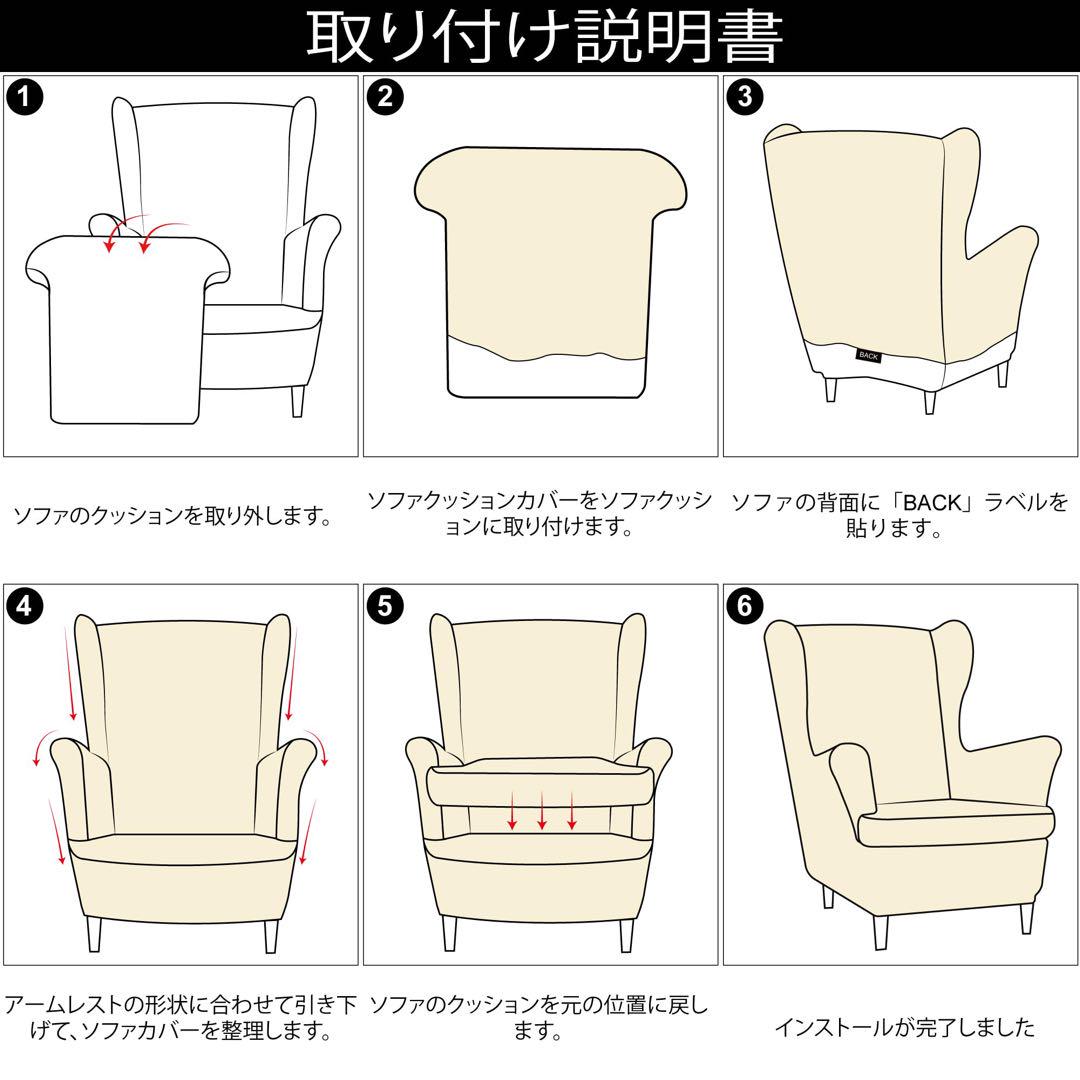 取り付け説明書

1

ソファのクッションを取り外します。

2

ソファクッションカバーをソファクッションに取り付けます。

3

BACK

ソファの背面に「BACK」ラベルを貼ります。

4

アームレストの形状に合わせて引き下げて、ソファカバーを整理します。

5

ソファのクッションを元の位置に戻します。

6

インストールが完了しました