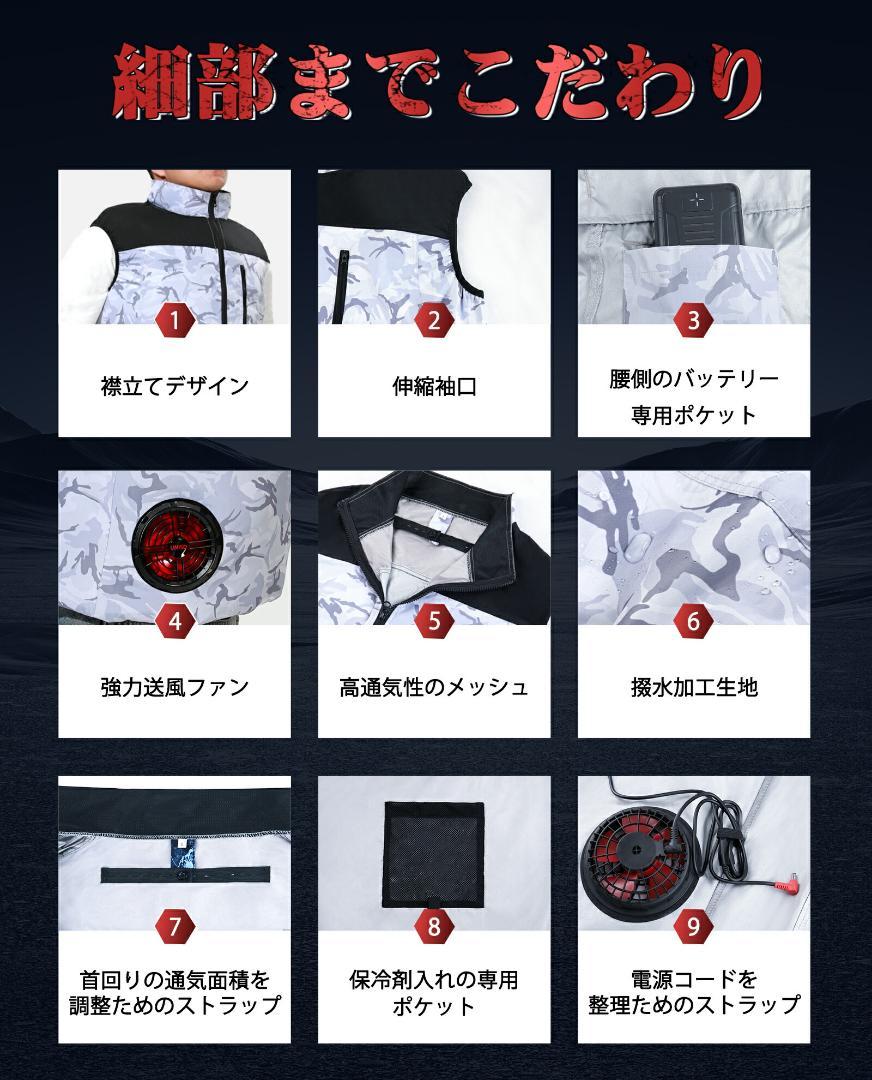 細部までこだわり

1
襟立てデザイン

2
伸縮袖口

3
腰側のバッテリー専用ポケット

4
強力送風ファン

5
高通気性のメッシュ

6
撥水加工生地

7
首回りの通気面積を調整ためのストラップ

8
保冷剤入れの専用ポケット

9
電源コードを整理ためのストラップ