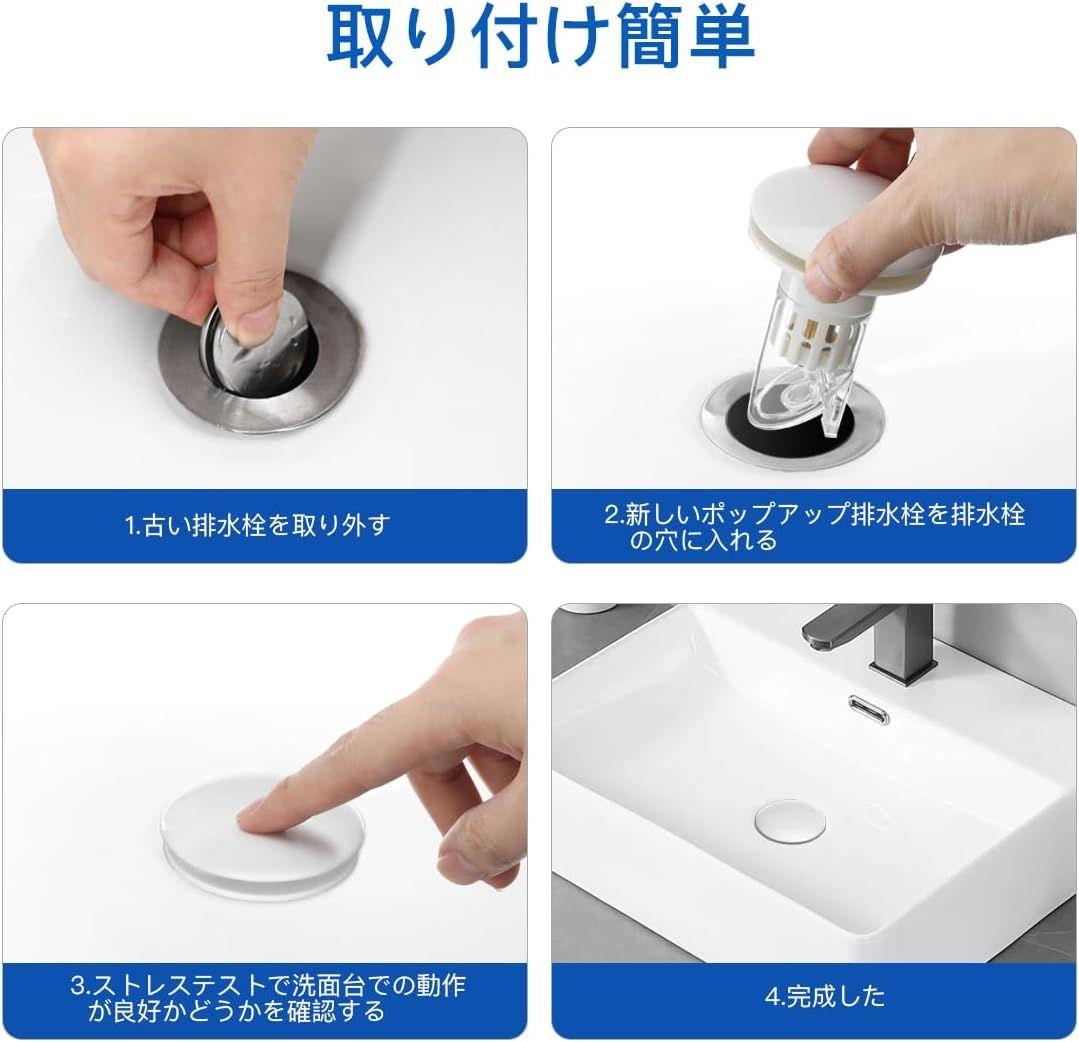 取り付け簡単

1.古い排水栓を取り外す

2.新しいポップアップ排水栓を排水栓の穴に入れる

3.ストレステストで洗面台での動作が良好かどうかを確認する

4.完成した