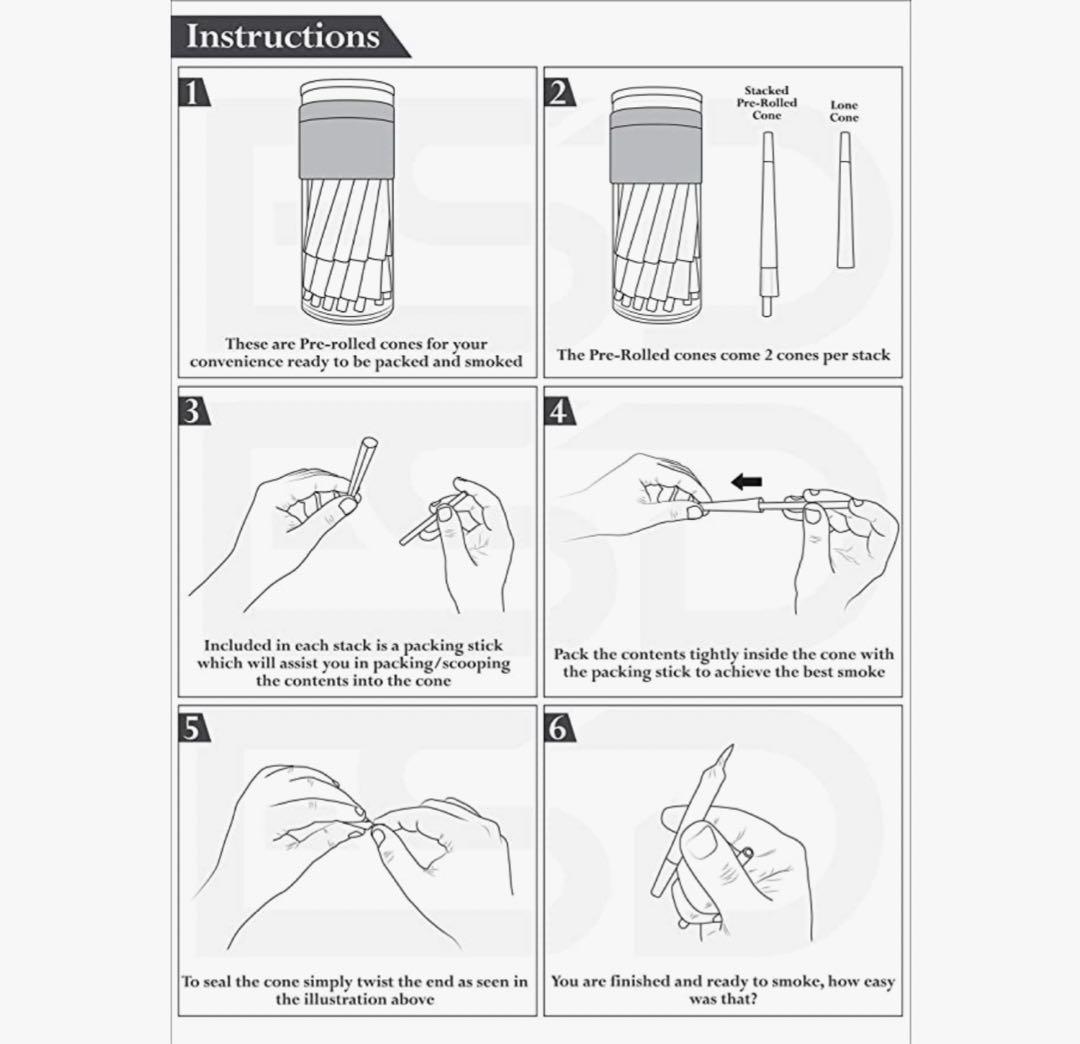 Instructions

1

These are Pre-rolled cones for your convenience ready to be packed and smoked

2

Stacked Pre-Rolled Cone

Lone Cone

The Pre-Rolled cones come 2 cones per stack

3

Included in each stack is a packing stick which will assist you in packing/scooping the contents into the cone

4

Pack the contents tightly inside the cone with the packing stick to achieve the best smoke

5

To seal the cone simply twist the end as seen in the illustration above

6

You are finished and ready to smoke, how easy was that?