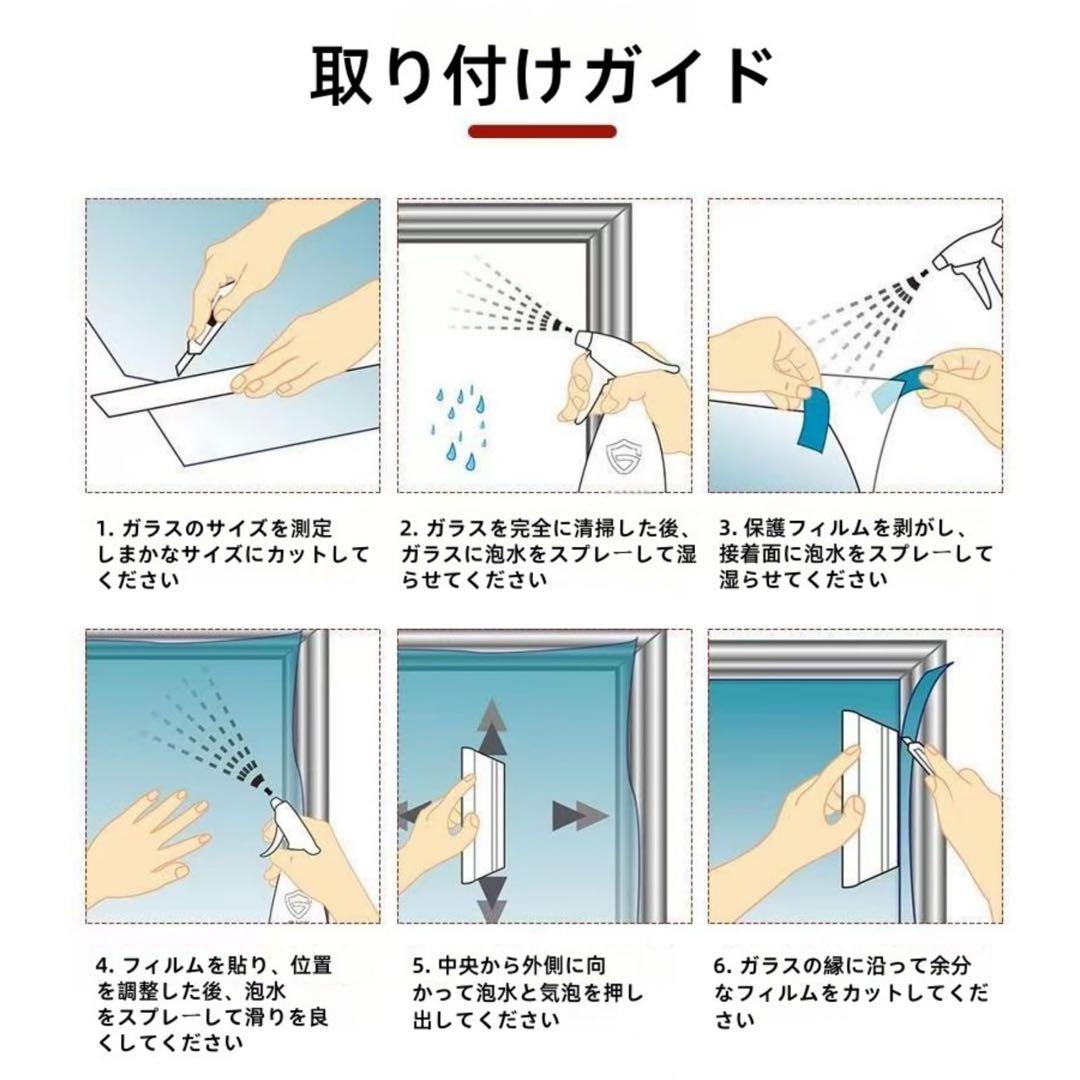 取り付けガイド

1. ガラスのサイズを測定しまかなサイズにカットしてください

2. ガラスを完全に清掃した後、ガラスに泡水をスプレーして湿らせてください

3. 保護フィルムを剥がし、接着面に泡水をスプレーして湿らせてください

4. フィルムを貼り、位置を調整した後、泡水をスプレーして滑りを良くしてください

5. 中央から外側に向かって泡水と気泡を押し出してください

6. ガラスの縁に沿って余分なフィルムをカットしてください