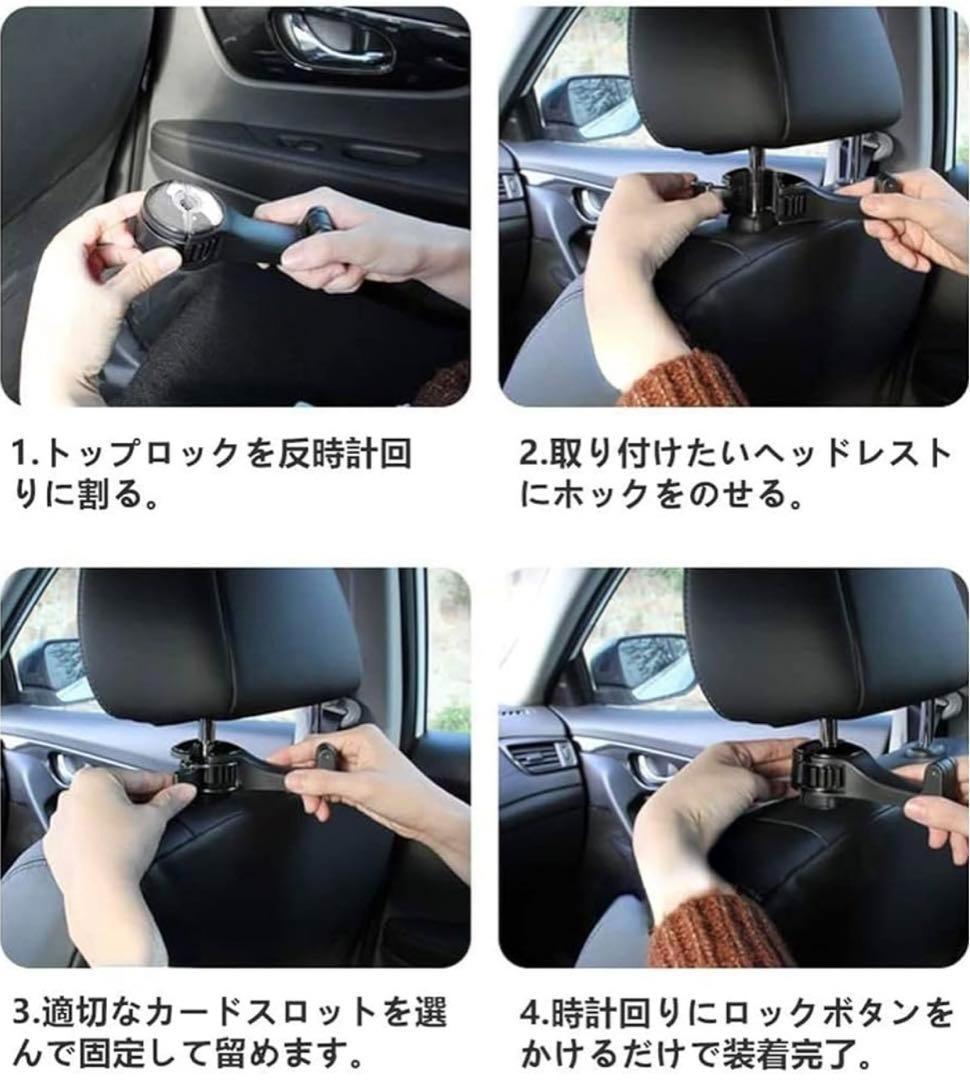 1.トップロックを反時計回りに割る。

2.取り付けたいヘッドレストにホックをのせる。

3.適切なカードスロットを選んで固定して留めます。

4.時計回りにロックボタンをかけるだけで装着完了。