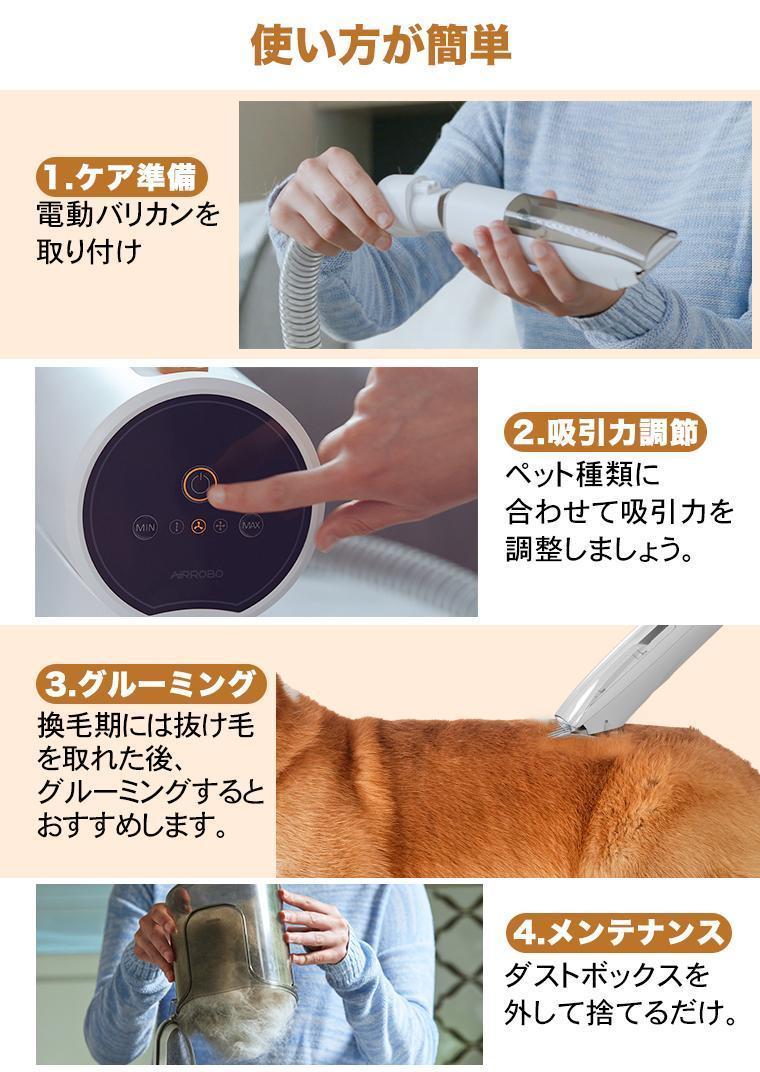 使い方が簡単

1.ケア準備
電動バリカンを取り付け

MIN
MAX
AIRROBO

2.吸引力調節
ペット種類に合わせて吸引力を調整しましょう。

3.グルーミング
換毛期には抜け毛を取れた後、グルーミングするとおすすめします。

4.メンテナンス
ダストボックスを外して捨てるだけ。