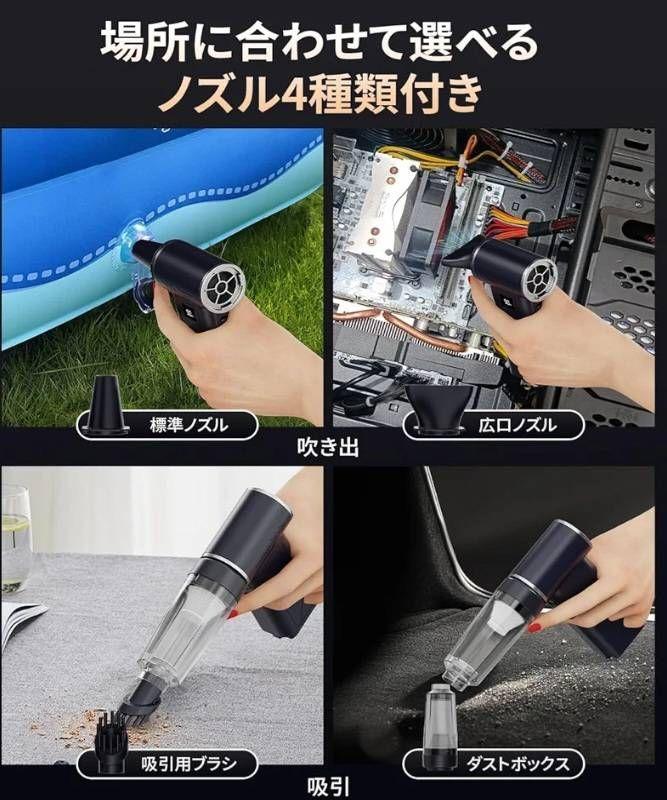 場所に合わせて選べる
ノズル4種類付き

標準ノズル

広口ノズル

吹き出

吸引用ブラシ

ダストボックス

吸引