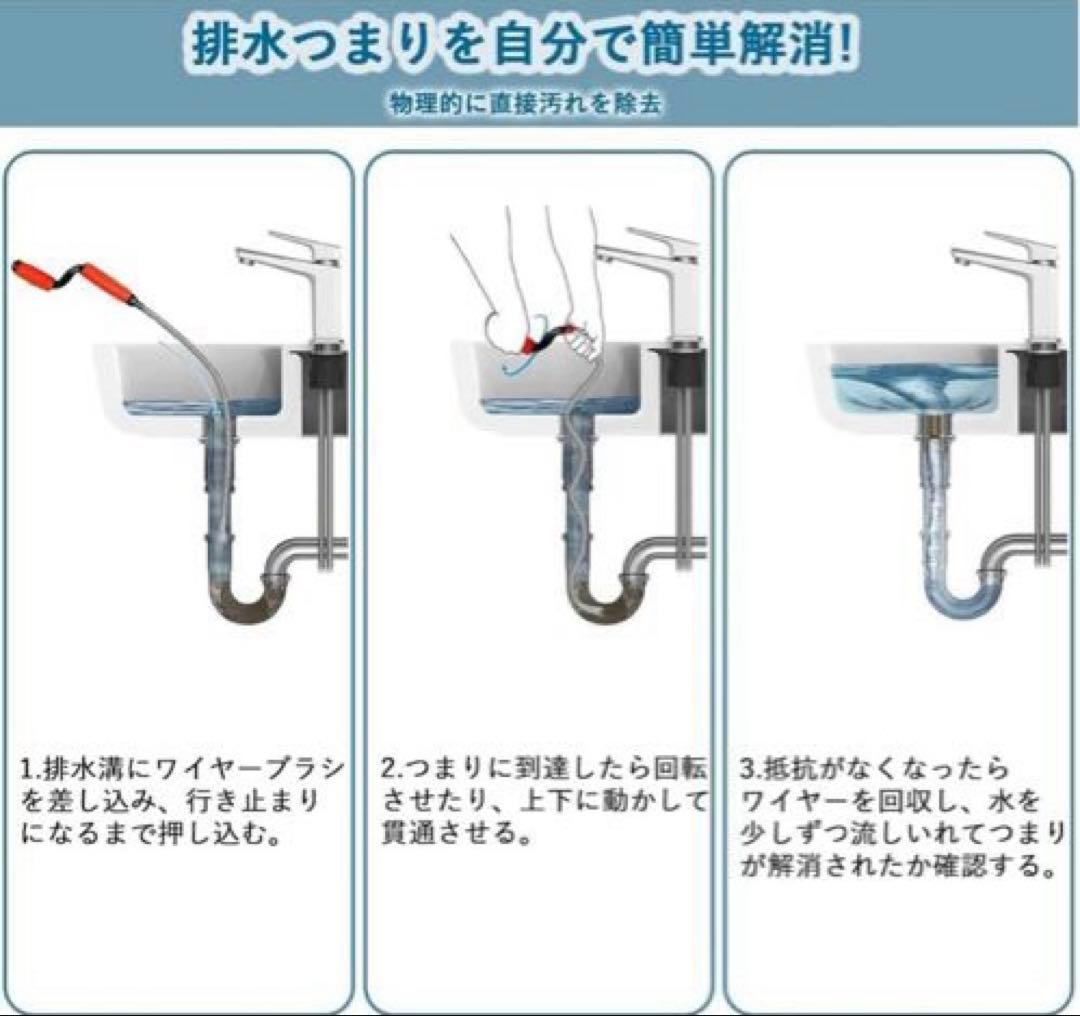 排水つまりを自分で簡単解消!

物理的に直接汚れを除去

1.排水溝にワイヤーブラシを差し込み、行き止まりになるまで押し込む。

2.つまりに到達したら回転させたり、上下に動かして貫通させる。

3.抵抗がなくなったらワイヤーを回収し、水を少しずつ流しいれてつまりが解消されたか確認する。