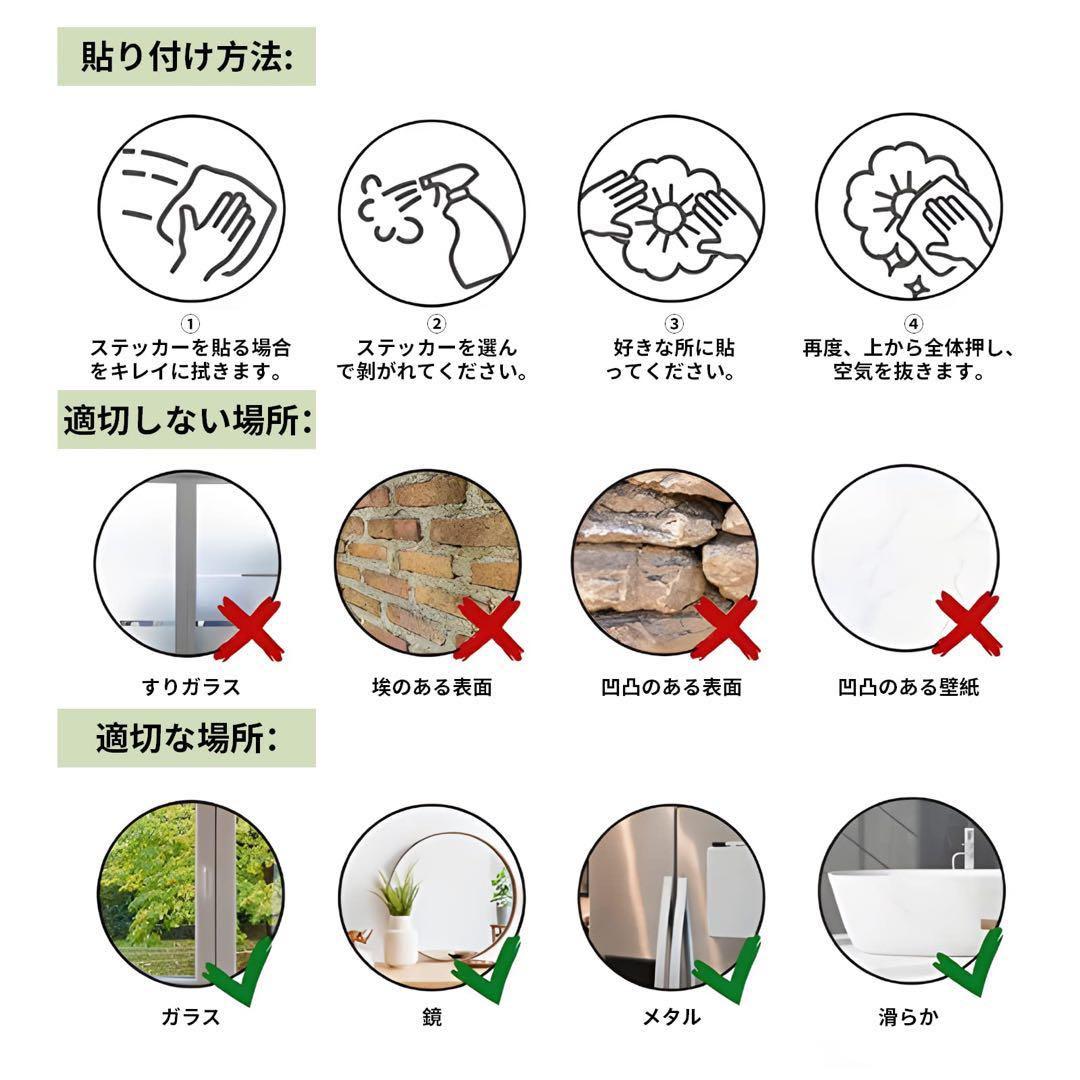 貼り付け方法:

①
ステッカーを貼る場合をキレイに拭きます。

②
ステッカーを選んで剥がれてください。

③
好きな所に貼ってください。

④
再度、上から全体押し、空気を抜きます。

適切しない場所:

すりガラス

埃のある表面

凹凸のある表面

凹凸のある壁紙

適切な場所:

ガラス

鏡

メタル

滑らか