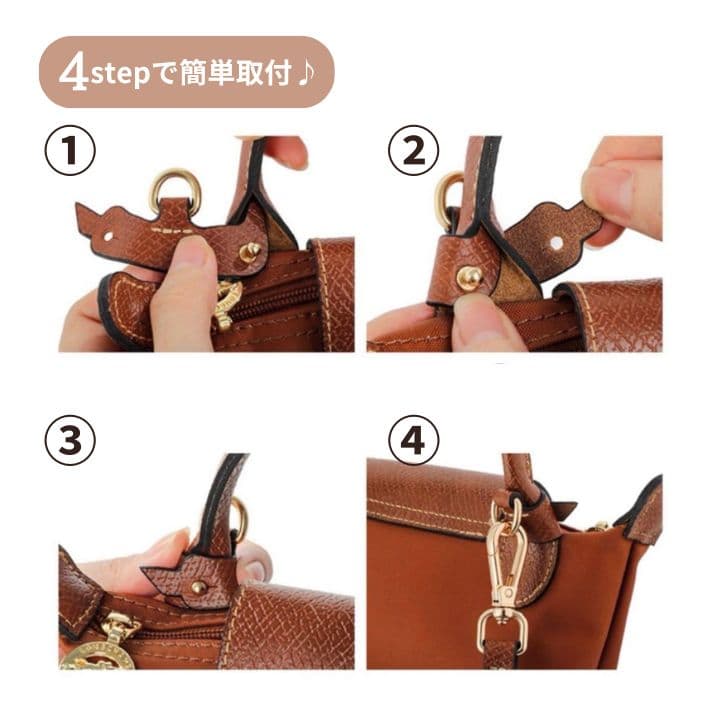 4stepで簡単取付♪

①

②

③

④