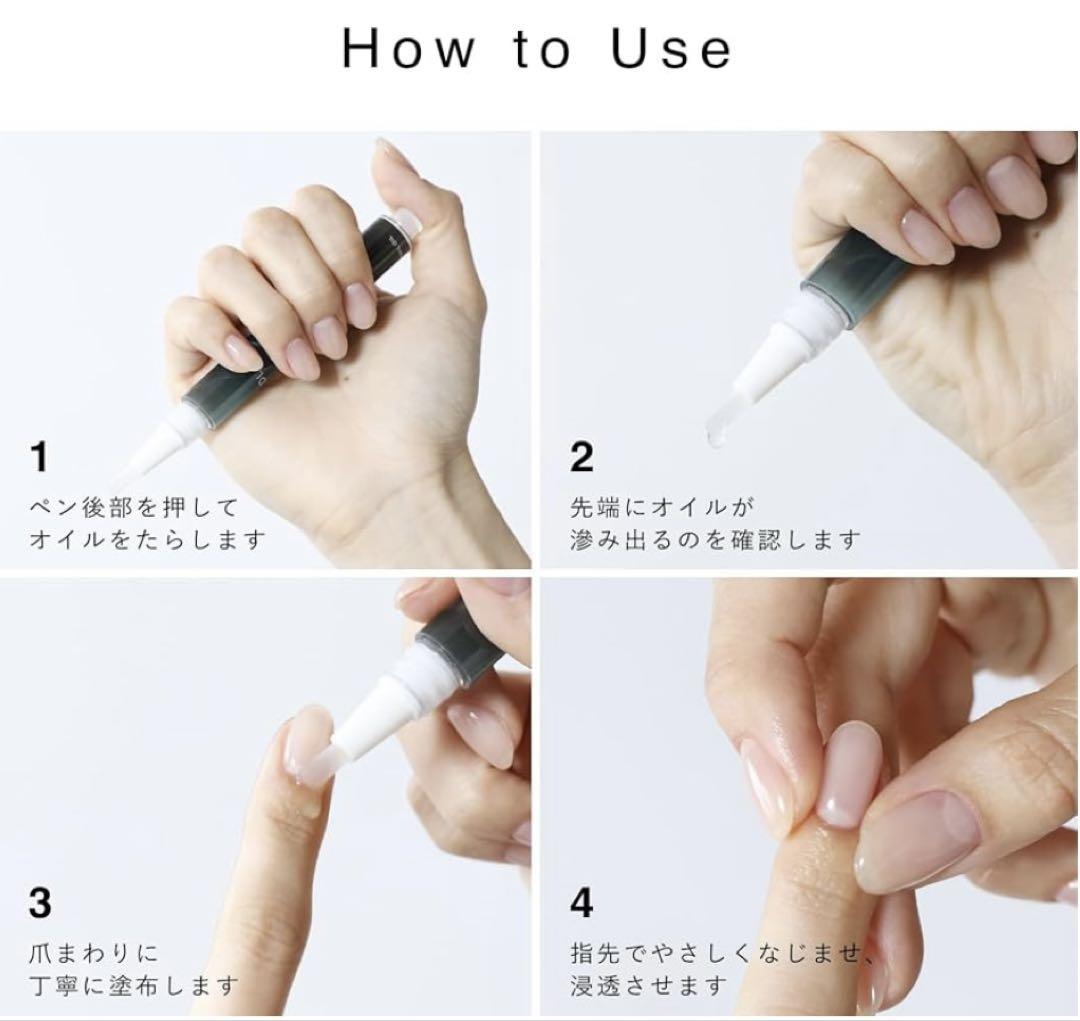 How to Use

1
ペン後部を押して
オイルをたらします

2
先端にオイルが
滲み出るのを確認します

3
爪まわりに
丁寧に塗布します

4
指先でやさしくなじませ、
浸透させます