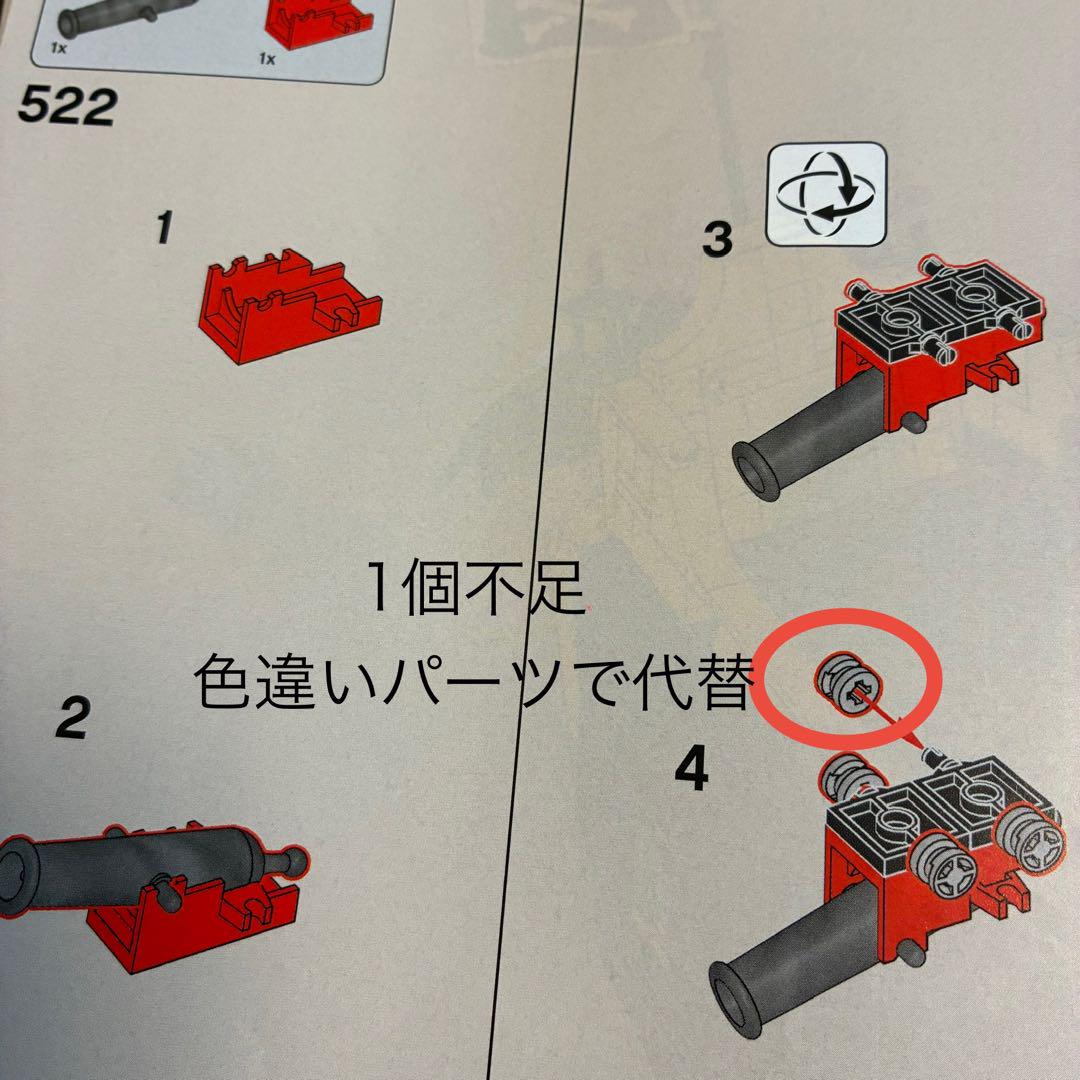 1x
1x
522
1
2
3
1個不足
色違いパーツで代替
4