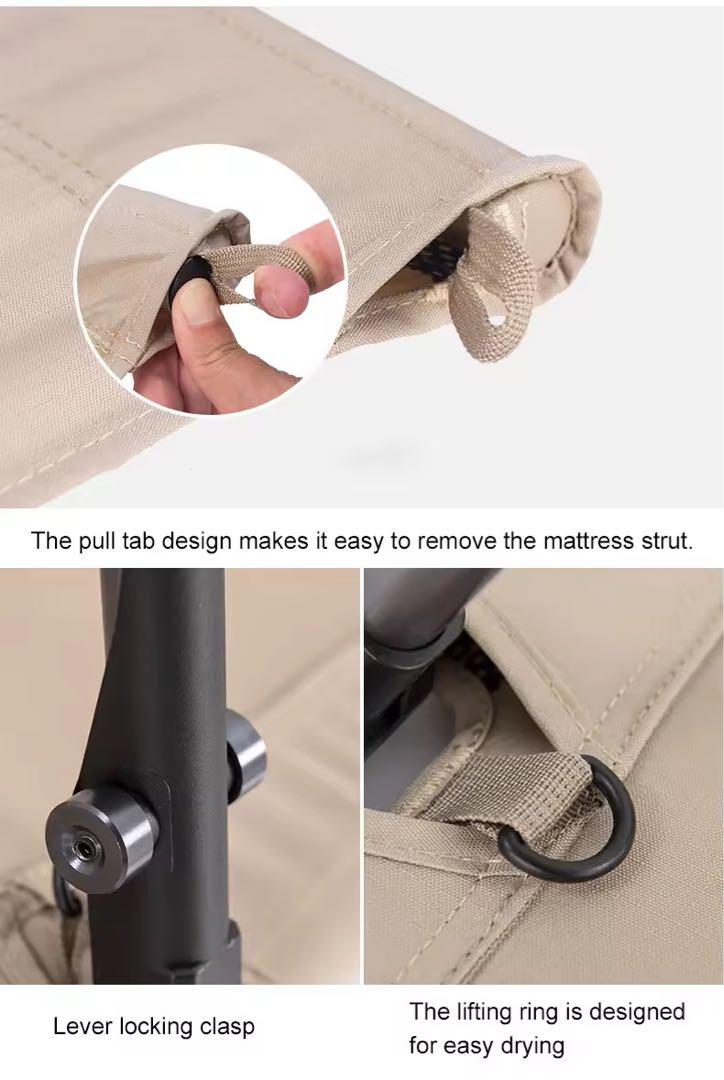 The pull tab design makes it easy to remove the mattress strut.

Lever locking clasp

The lifting ring is designed for easy drying