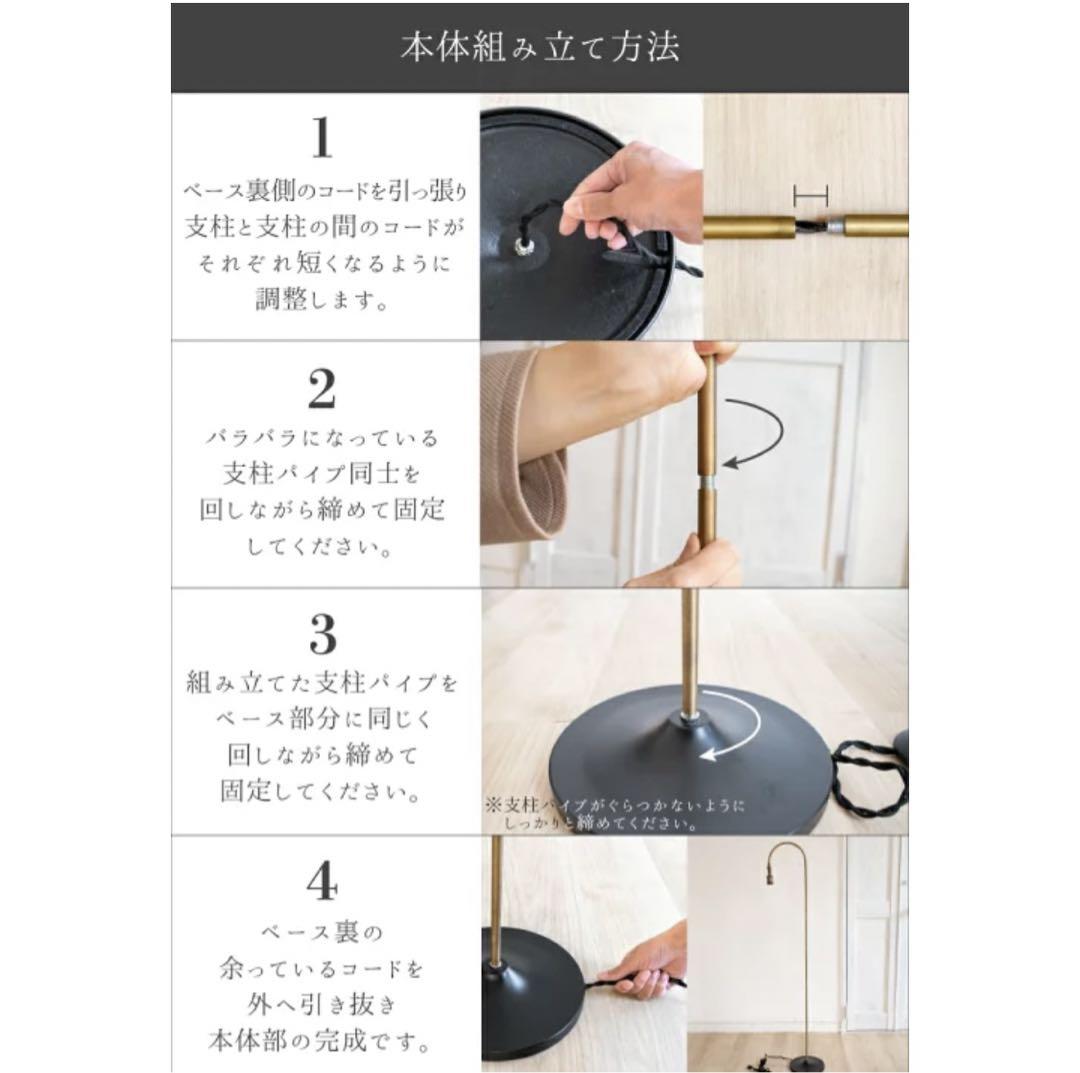 本体組み立て方法

1

ベース裏側のコードを引っ張り支柱と支柱の間のコードがそれぞれ短くなるように調整します。

2

バラバラになっている支柱パイプ同士を回しながら締めて固定してください。

3

組み立てた支柱パイプをベース部分に同じく回しながら締めて固定してください。

※支柱パイプがぐらつかないようにしっかりと締めてください。

4

ベース裏の余っているコードを外へ引き抜き本体部の完成です。