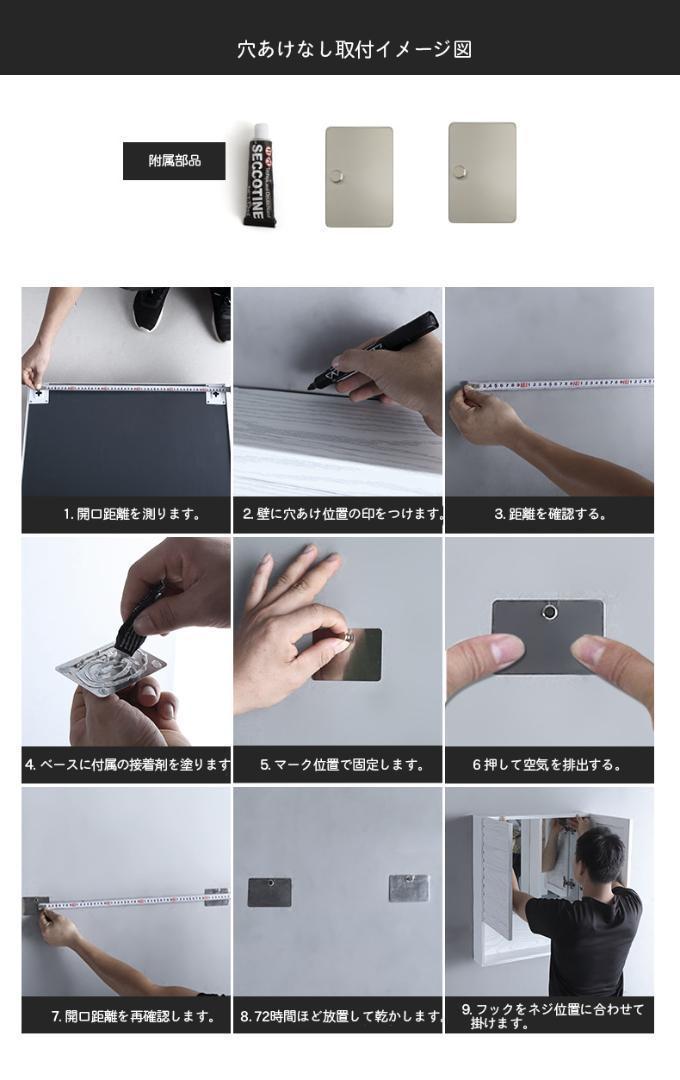 穴あけなし取付イメージ図

附属部品

SECCOTINE

1. 開口距離を測ります。

2. 壁に穴あけ位置の印をつけます。

3. 距離を確認する。

4. ベースに付属の接着剤を塗ります

5. マーク位置で固定します。

6 押して空気を排出する。

7. 開口距離を再確認します。

8. 72時間ほど放置して乾かします

9. フックをネジ位置に合わせて掛けます。