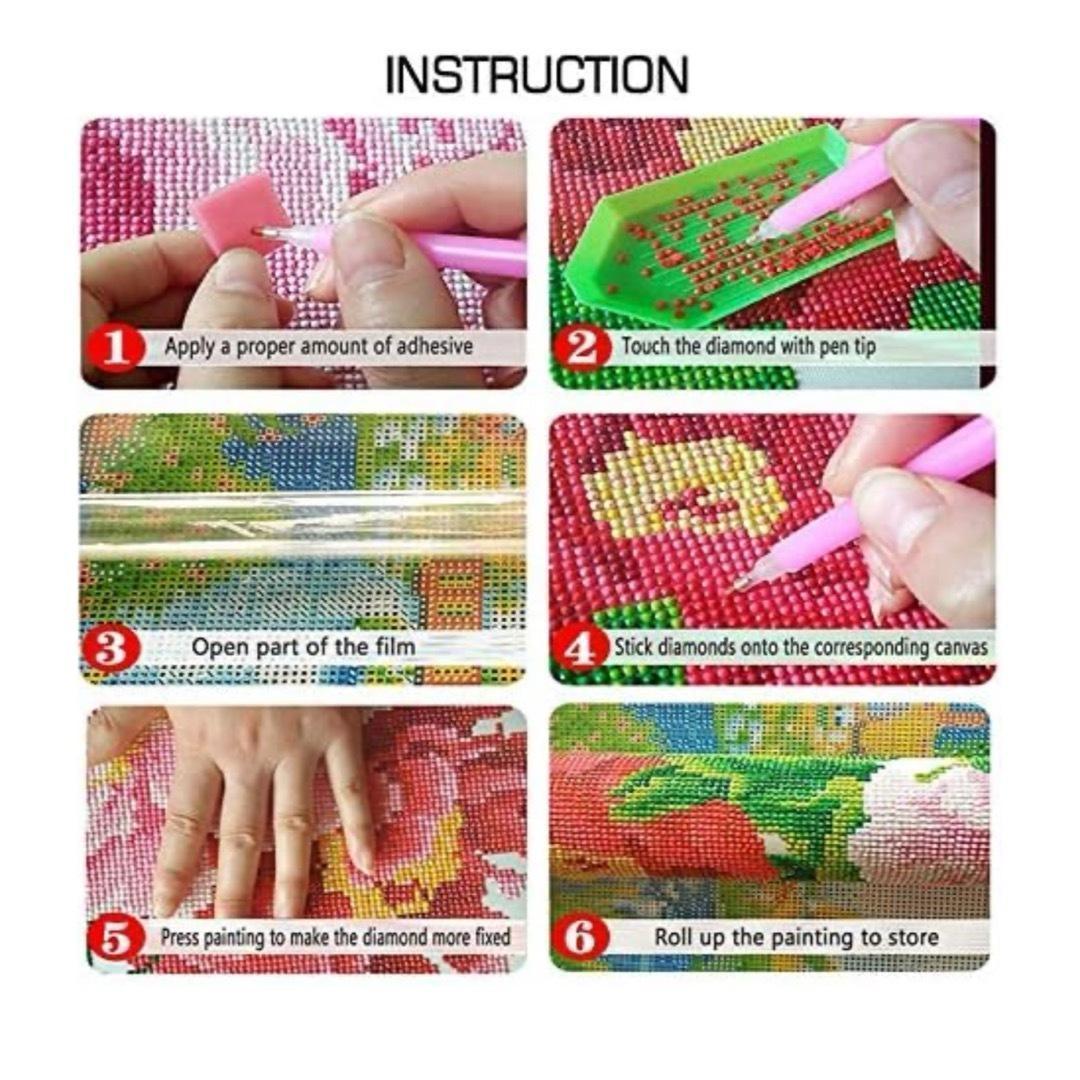 INSTRUCTION

1 Apply a proper amount of adhesive

2 Touch the diamond with pen tip

3 Open part of the film

4 Stick diamonds onto the corresponding canvas

5 Press painting to make the diamond more fixed

6 Roll up the painting to store