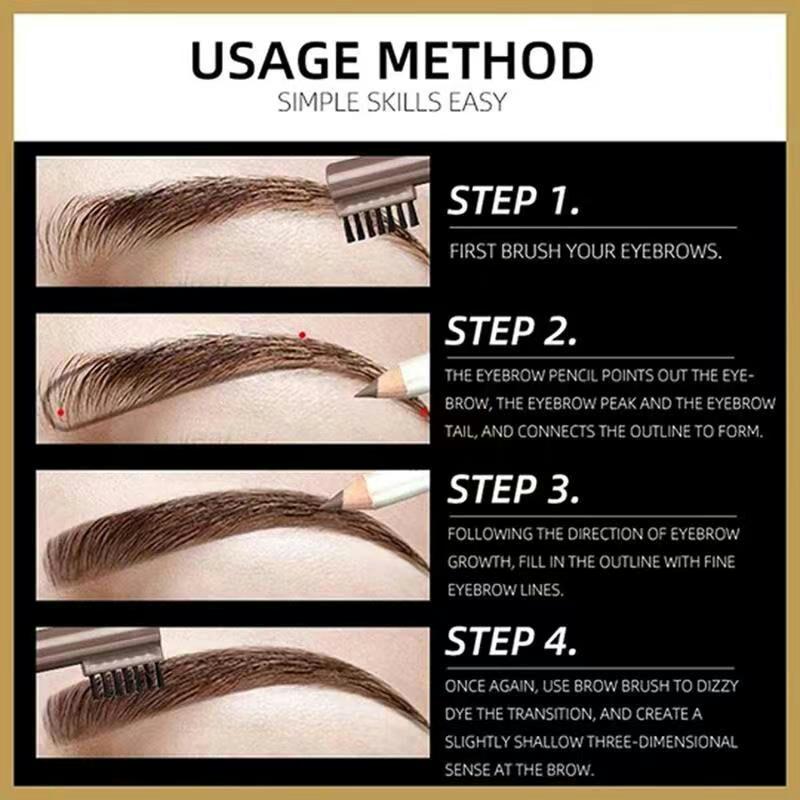 USAGE METHOD
SIMPLE SKILLS EASY

STEP 1.
FIRST BRUSH YOUR EYEBROWS.

STEP 2.
THE EYEBROW PENCIL POINTS OUT THE EYEBROW, THE EYEBROW PEAK AND THE EYEBROW TAIL, AND CONNECTS THE OUTLINE TO FORM.

STEP 3.
FOLLOWING THE DIRECTION OF EYEBROW GROWTH, FILL IN THE OUTLINE WITH FINE EYEBROW LINES.

STEP 4.
ONCE AGAIN, USE BROW BRUSH TO DIZZY DYE THE TRANSITION, AND CREATE A SLIGHTLY SHALLOW THREE-DIMENSIONAL SENSE AT THE BROW.