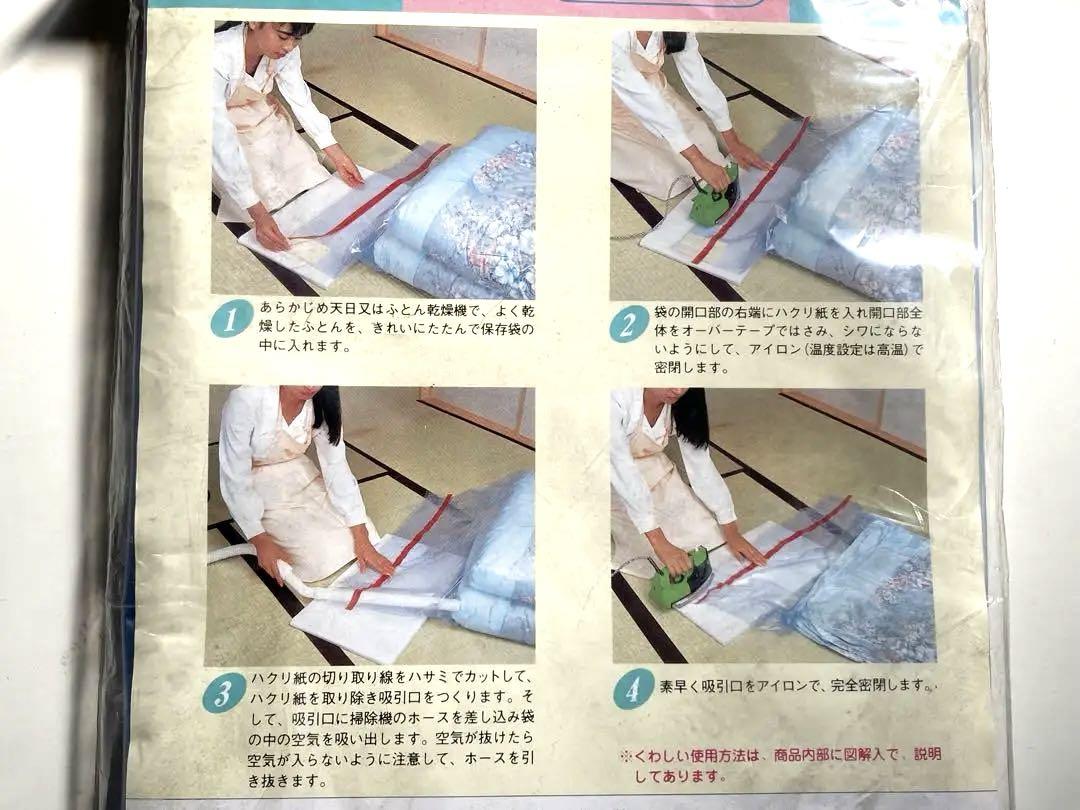 1 あらかじめ天日又はふとん乾燥機で、よく乾燥したふとんを、きれいにたたんで保存袋の中に入れます。

2 袋の開口部の右端にハクリ紙を入れ開口部全体をオーバーテープではさみ、シワにならないようにして、アイロン（温度設定は高温）で密閉します。

3 ハクリ紙の切り取り線をハサミでカットして、ハクリ紙を取り除き吸引口をつくります。そして、吸引口に掃除機のホースを差し込み袋の中の空気を吸い出します。空気が抜けたら空気が入らないように注意して、ホースを引き抜きます。

4 素早く吸引口をアイロンで、完全密閉します。

※くわしい使用方法は、商品内部に図解入で、説明してあります。