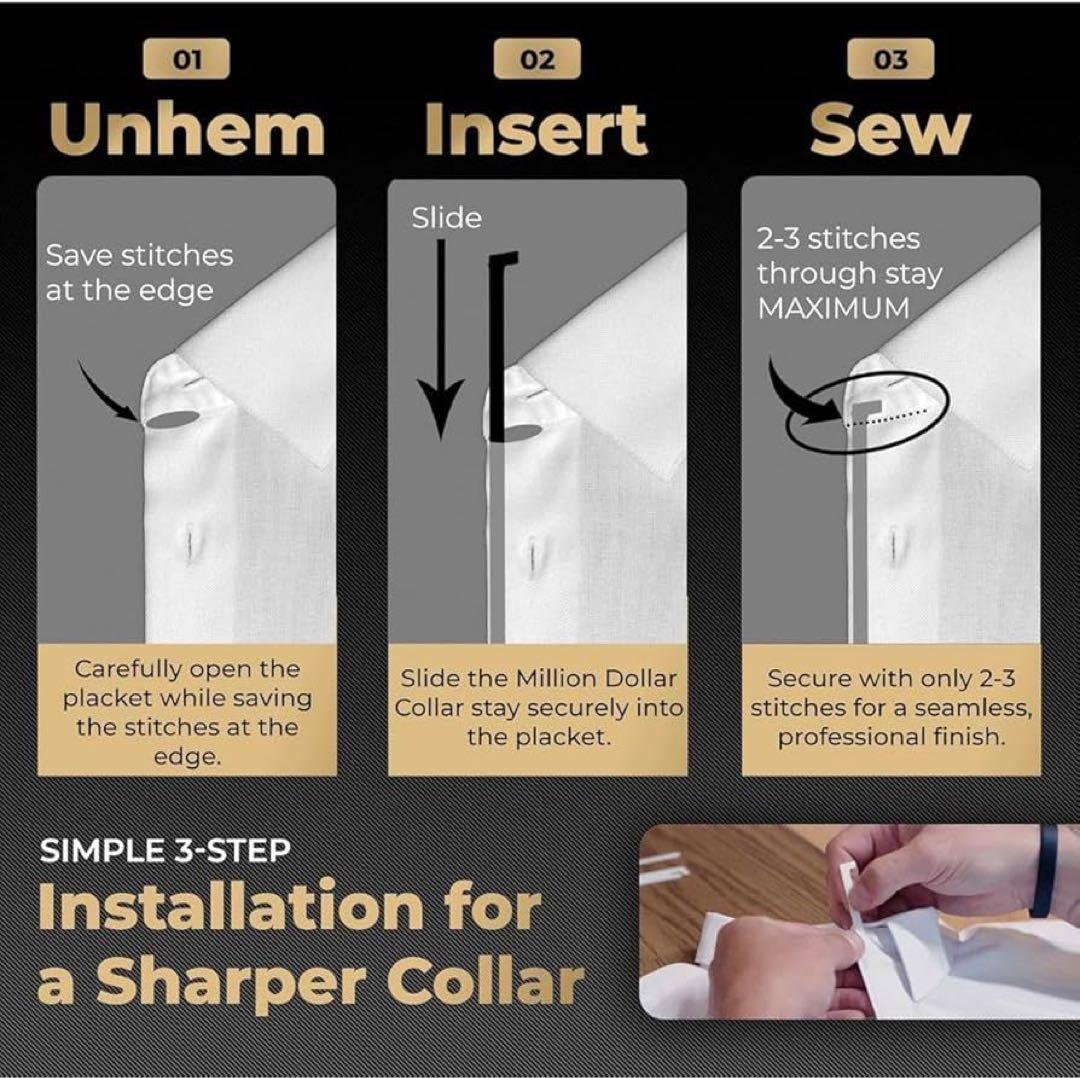 01
Unhem
Save stitches at the edge
Carefully open the placket while saving the stitches at the edge.

02
Insert
Slide
Slide the Million Dollar Collar stay securely into the placket.

03
Sew
2-3 stitches through stay MAXIMUM
Secure with only 2-3 stitches for a seamless, professional finish.

SIMPLE 3-STEP
Installation for a Sharper Collar