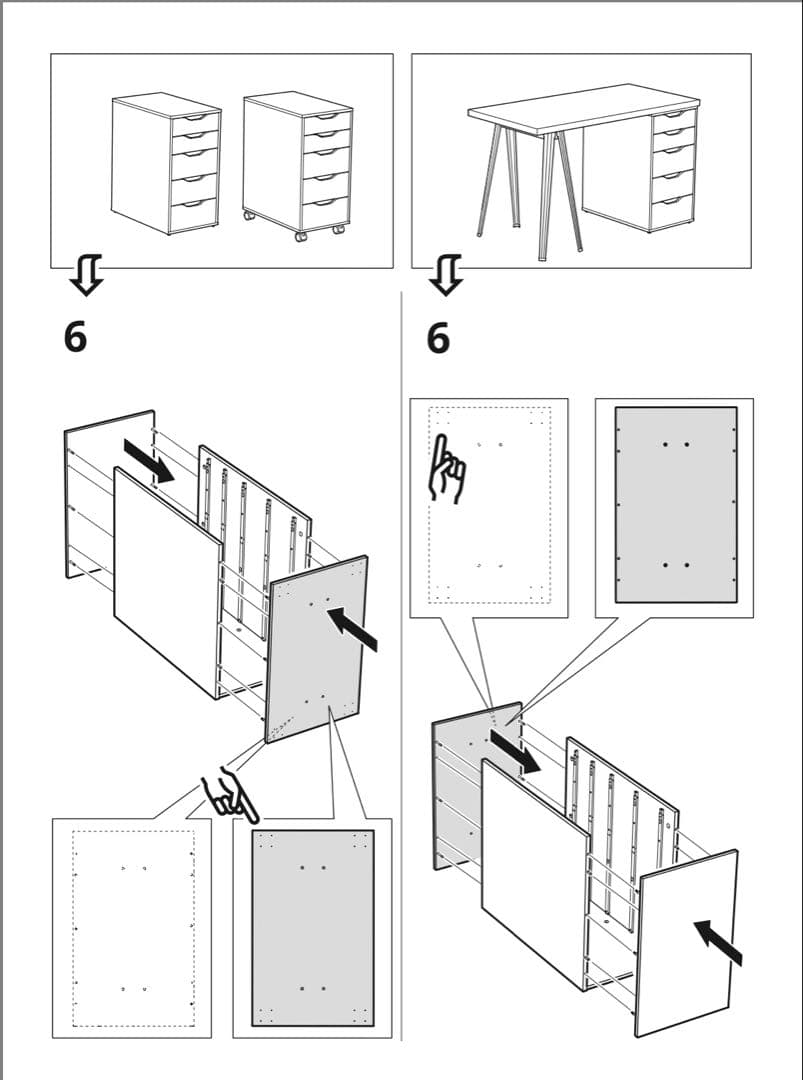 6

6