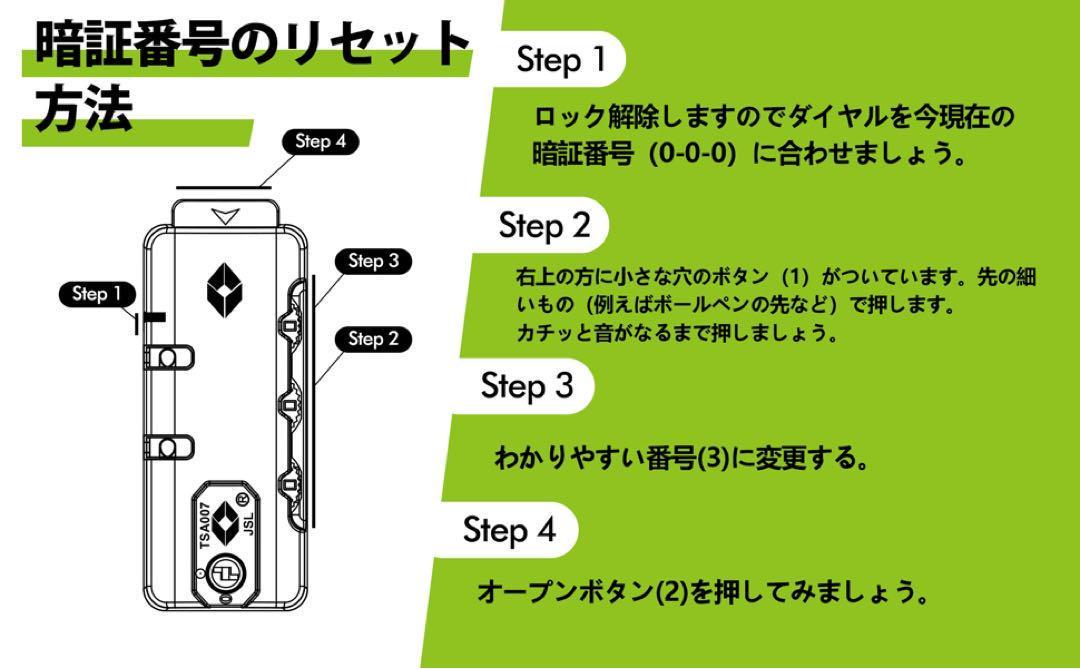 暗証番号のリセット方法

Step 4

Step 3

Step 1

Step 2

TSA007

JSL

Step 1

ロック解除しますのでダイヤルを今現在の暗証番号（0-0-0）に合わせましょう。

Step 2

右上の方に小さな穴のボタン（1）がついています。先の細いもの（例えばボールペンの先など）で押します。
カチッと音がなるまで押しましょう。

Step 3

わかりやすい番号(3)に変更する。

Step 4

オープンボタン(2)を押してみましょう。