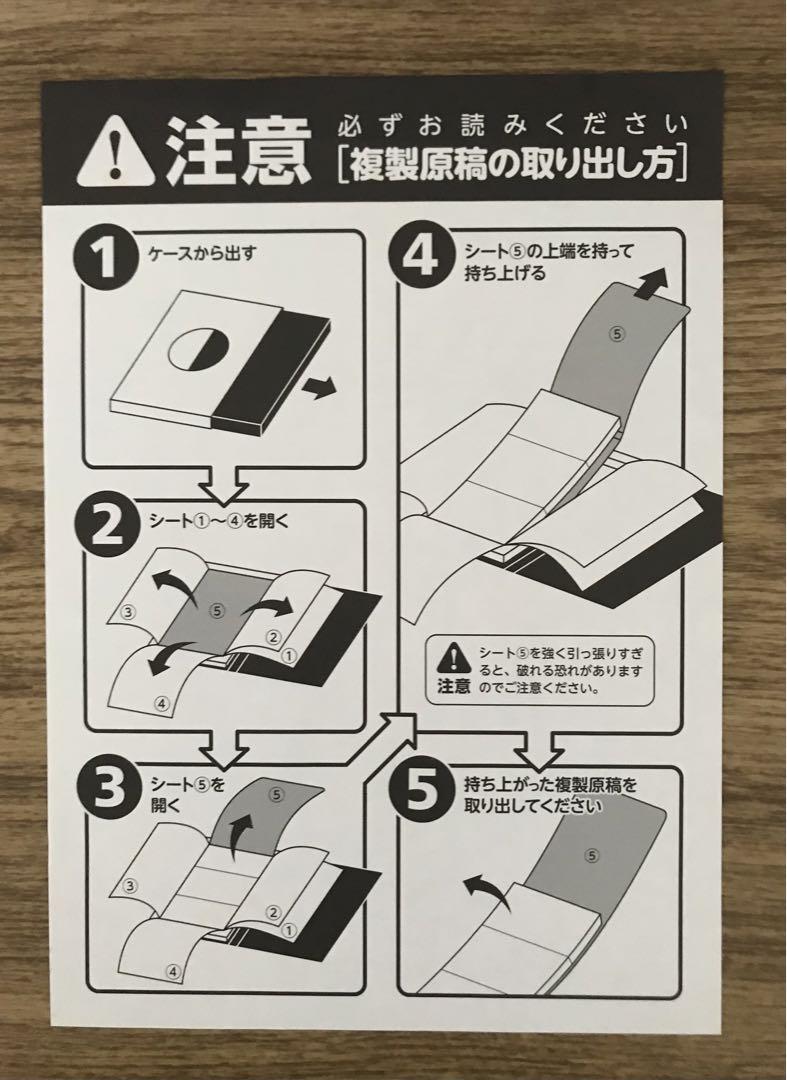 注意 必ずお読みください
[複製原稿の取り出し方]

1 ケースから出す

2 シート①〜④を開く

③ ⑤ ② ① ④

3 シート⑤を開く

⑤ ③ ② ① ④

4 シート⑤の上端を持って持ち上げる

⑤

注意 シート⑤を強く引っ張りすぎると、破れる恐れがありますのでご注意ください。

5 持ち上がった複製原稿を取り出してください

⑤