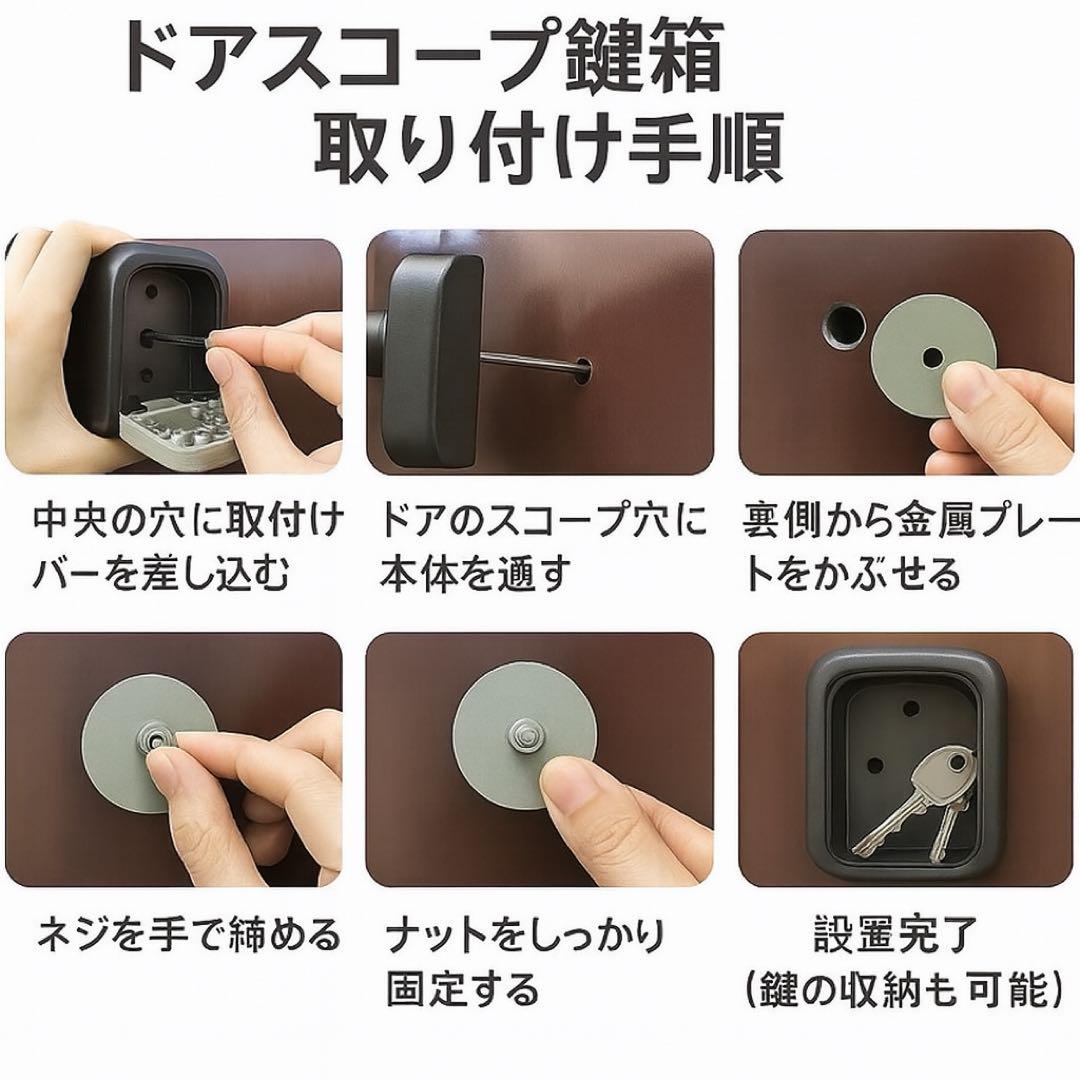 ドアスコープ鍵箱
取り付け手順

中央の穴に取付けバーを差し込む

ドアのスコープ穴に本体を通す

裏側から金属プレートをかぶせる

ネジを手で締める

ナットをしっかり固定する

設置完了
(鍵の収納も可能)