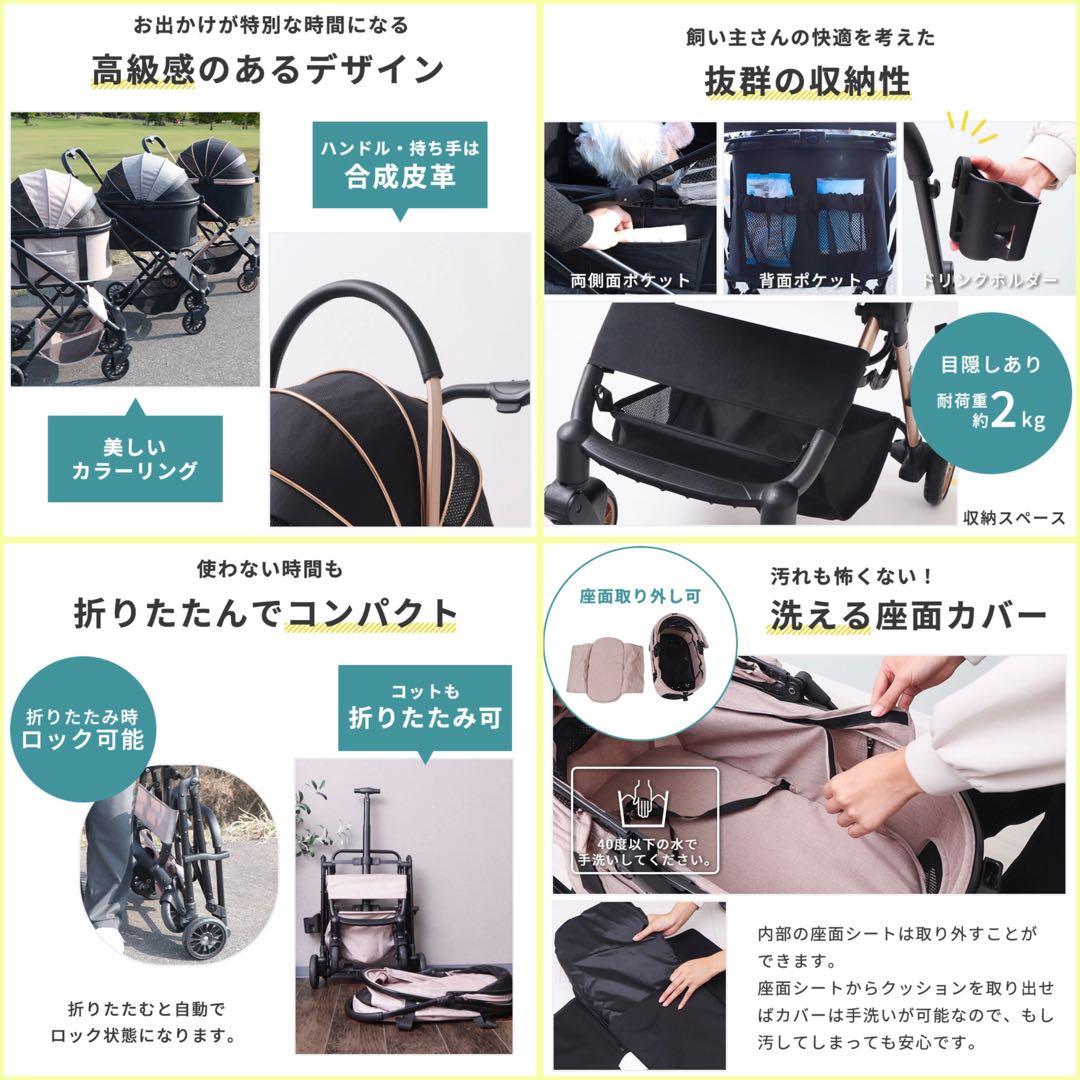 お出かけが特別な時間になる
高級感のあるデザイン

ハンドル・持ち手は
合成皮革

美しい
カラーリング

飼い主さんの快適を考えた
抜群の収納性

両側面ポケット

背面ポケット

ドリンクホルダー

目隠しあり
耐荷重
約2kg

収納スペース

使わない時間も
折りたたんでコンパクト

折りたたみ時
ロック可能

コットも
折りたたみ可

折りたたむと自動で
ロック状態になります。

汚れも怖くない！
洗える座面カバー

座面取り外し可

40度以下の水で
手洗いしてください。

内部の座面シートは取り外すことができます。
座面シートからクッションを取り出せばカバーは手洗いが可能なので、もし汚してしまっても安心です。