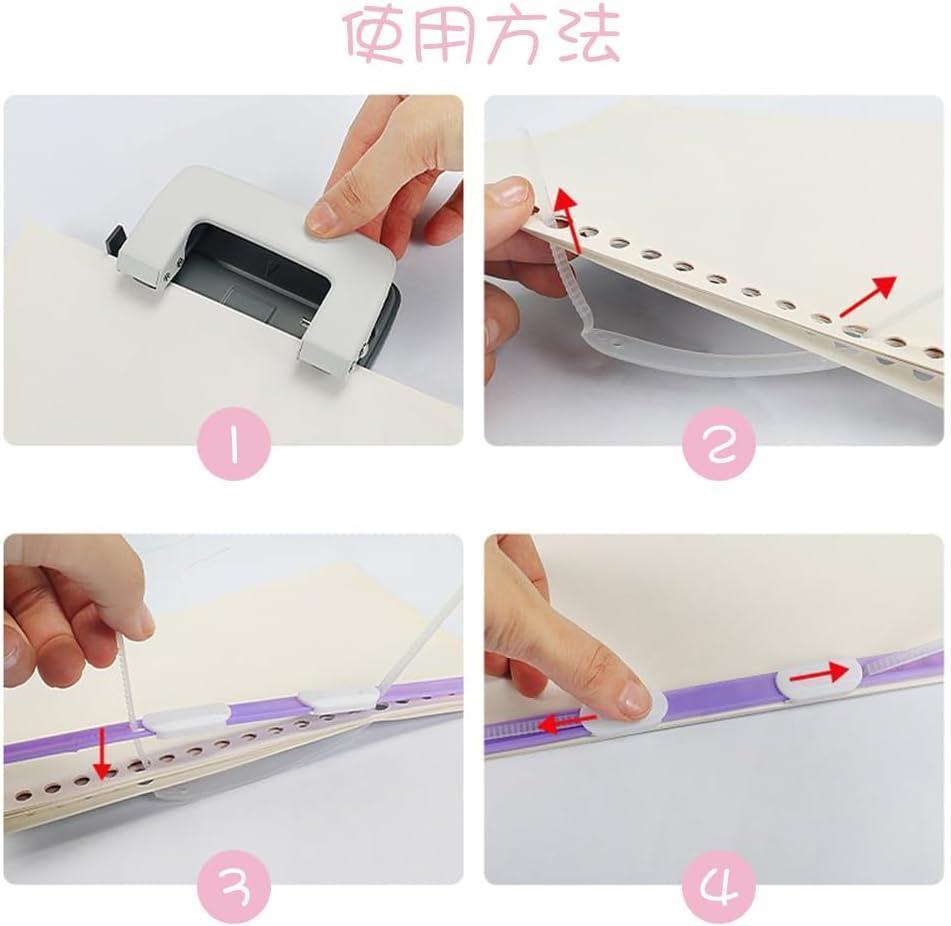 使用方法

1

2

3

4