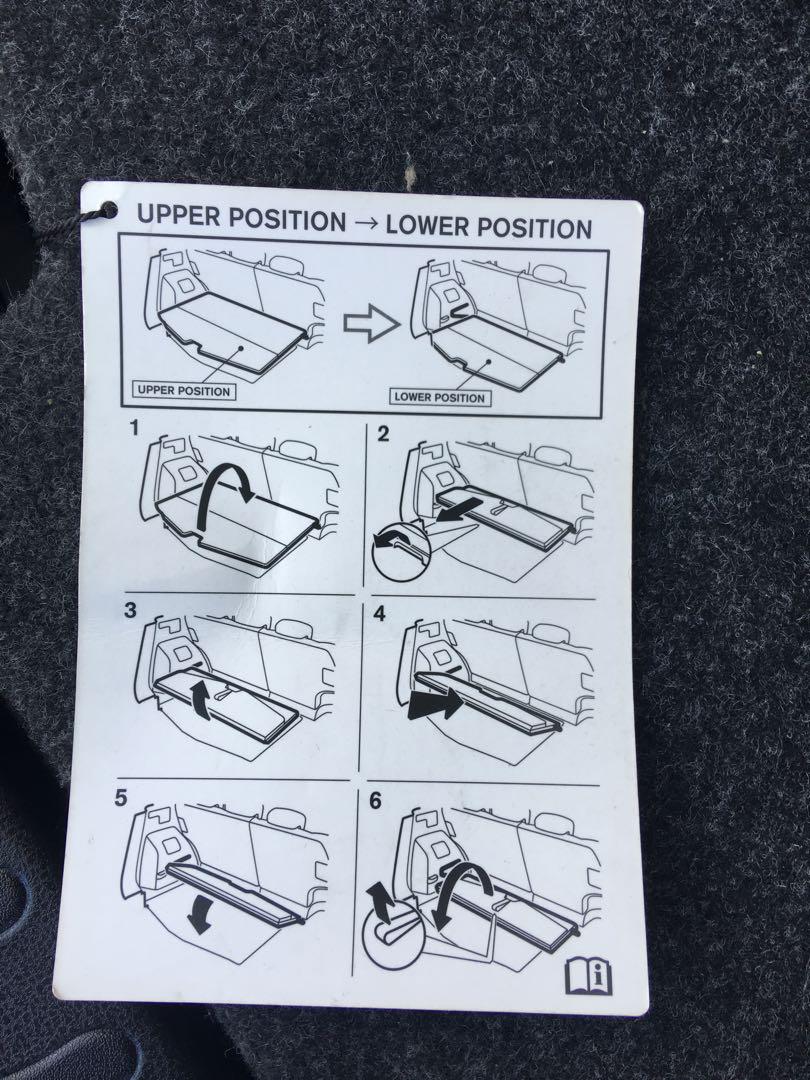 UPPER POSITION → LOWER POSITION

UPPER POSITION

LOWER POSITION

1

2

3

4

5

6