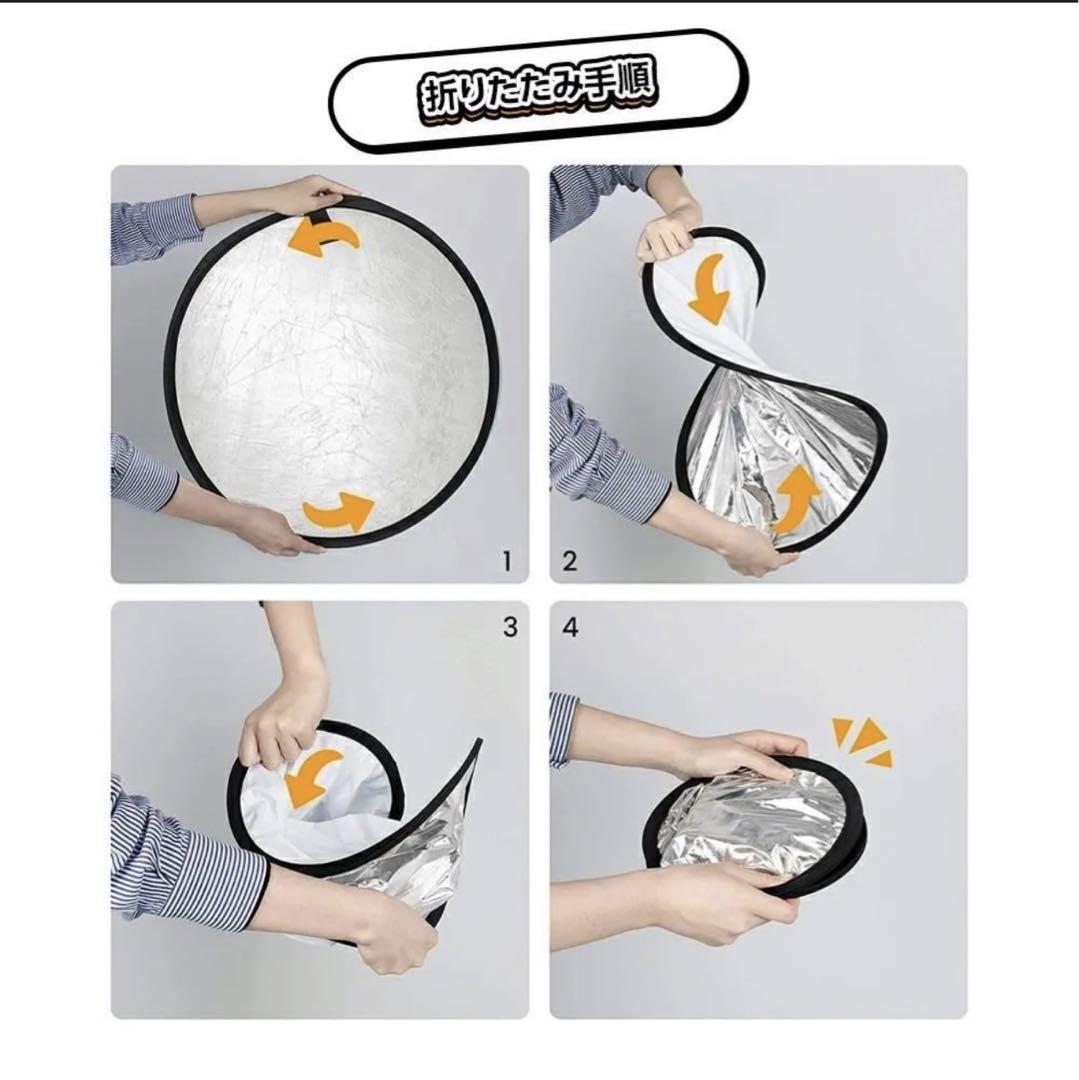 折りたたみ手順

1

2

3

4