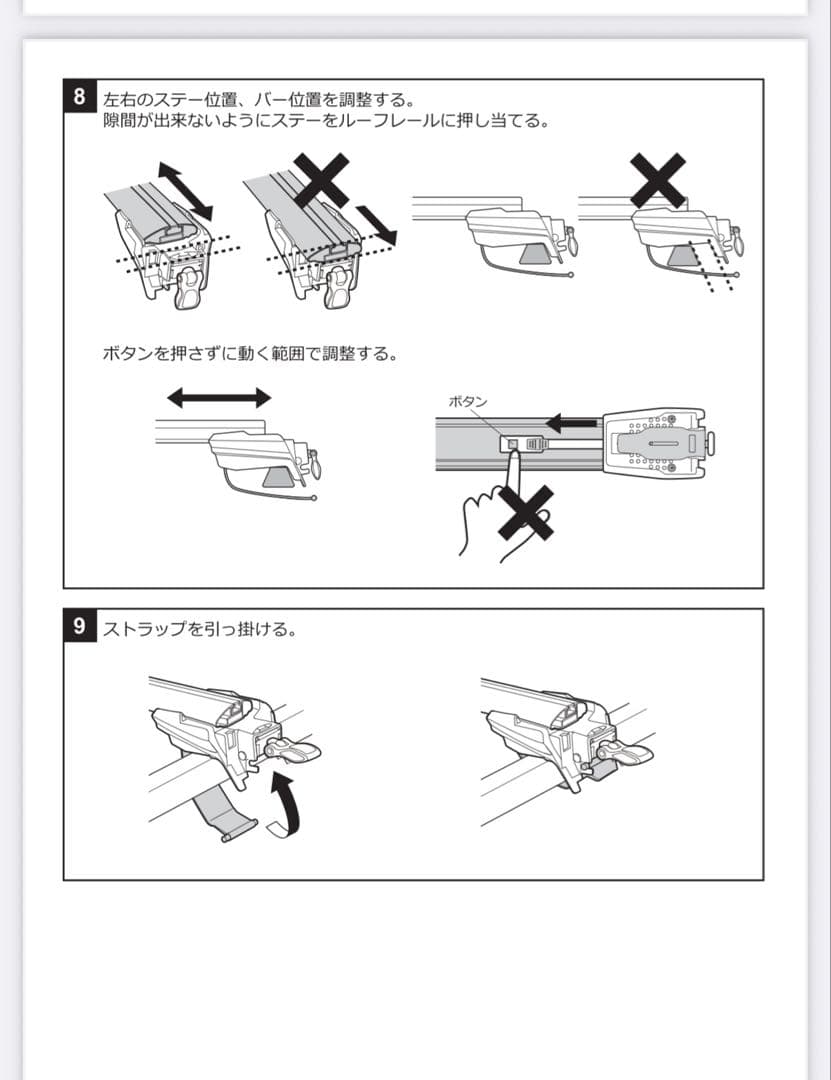 8 左右のステー位置、バー位置を調整する。
隙間が出来ないようにステーをルーフレールに押し当てる。

ボタンを押さずに動く範囲で調整する。

ボタン

9 ストラップを引っ掛ける。