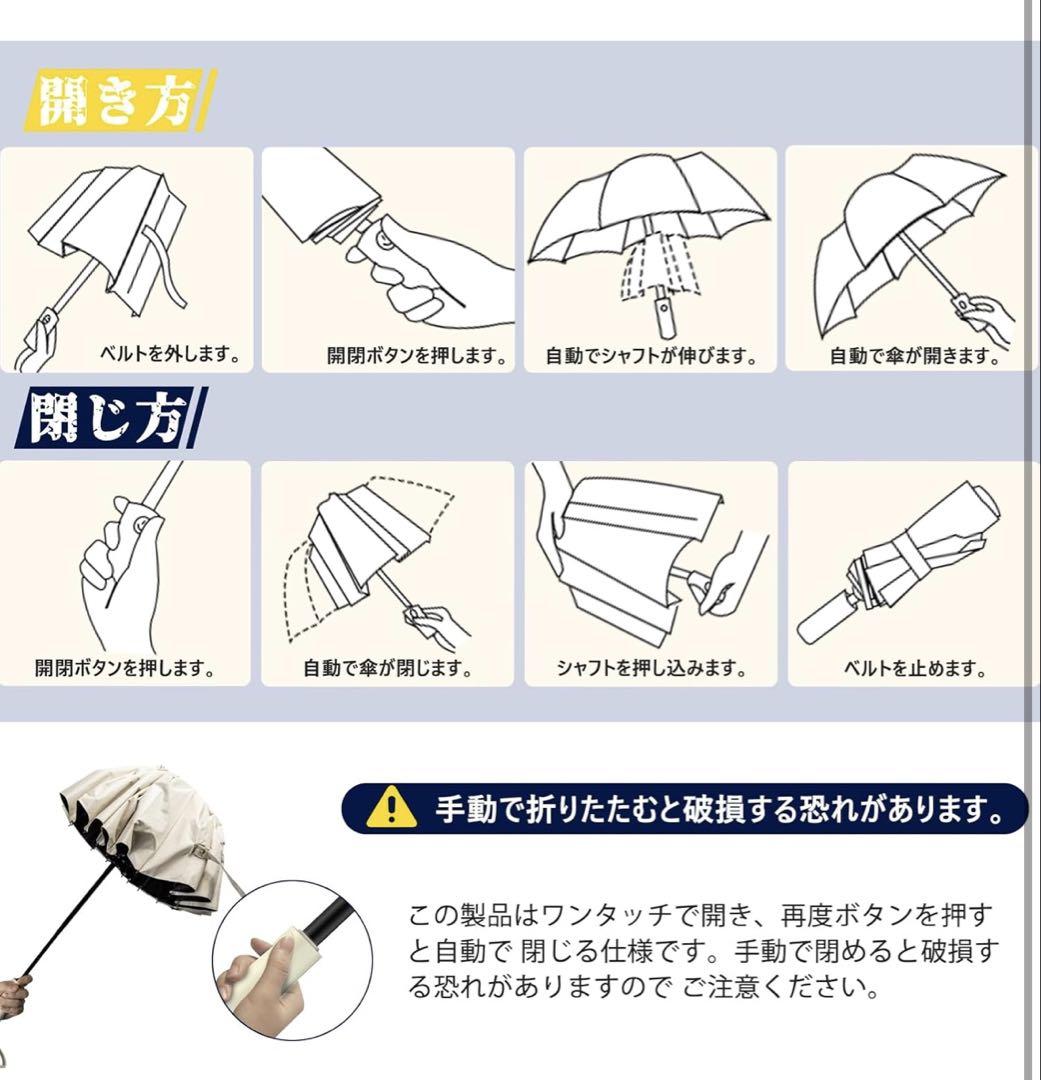 開き方

ベルトを外します。

開閉ボタンを押します。

自動でシャフトが伸びます。

自動で傘が開きます。

閉じ方

開閉ボタンを押します。

自動で傘が閉じます。

シャフトを押し込みます。

ベルトを止めます。

手動で折りたたむと破損する恐れがあります。

この製品はワンタッチで開き、再度ボタンを押すと自動で 閉じる仕様です。手動で閉めると破損する恐れがありますので ご注意ください。