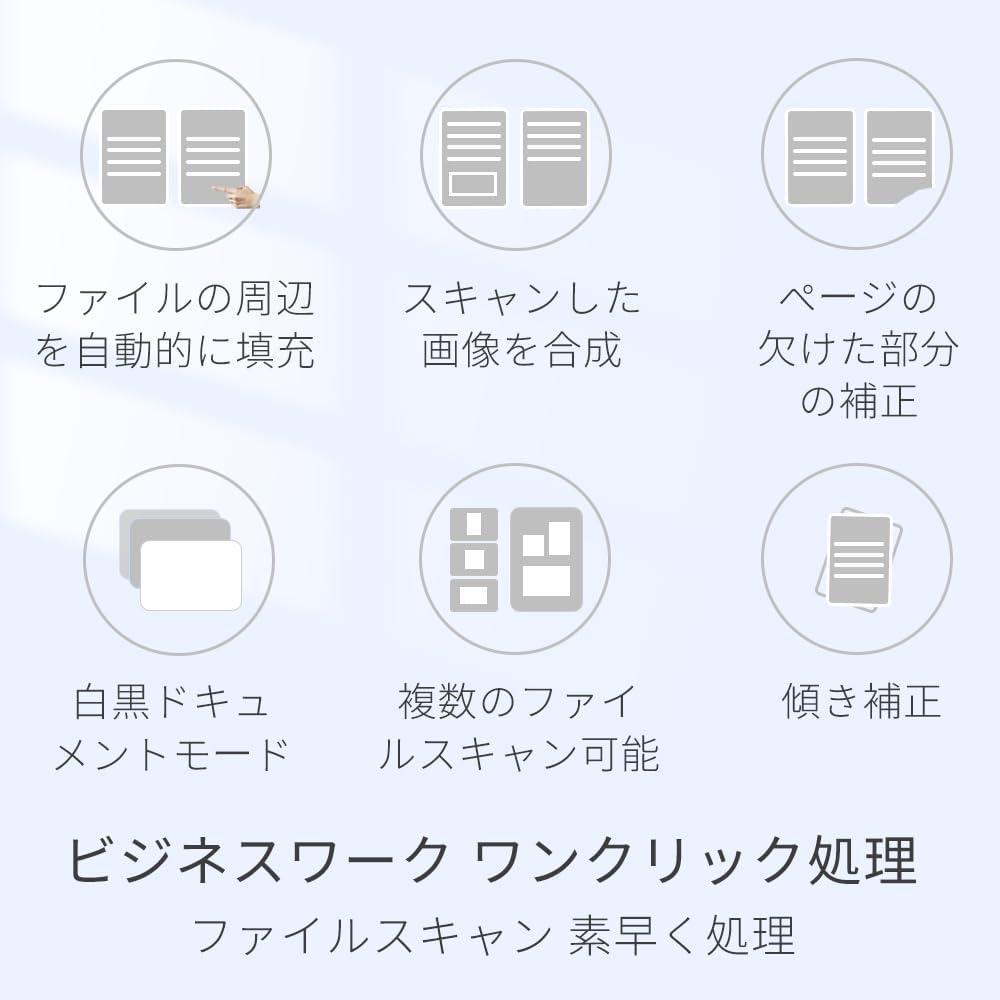 ファイルの周辺を自動的に填充

スキャンした画像を合成

ページの欠けた部分の補正

白黒ドキュメントモード

複数のファイルスキャン可能

傾き補正

ビジネスワーク ワンクリック処理

ファイルスキャン 素早く処理