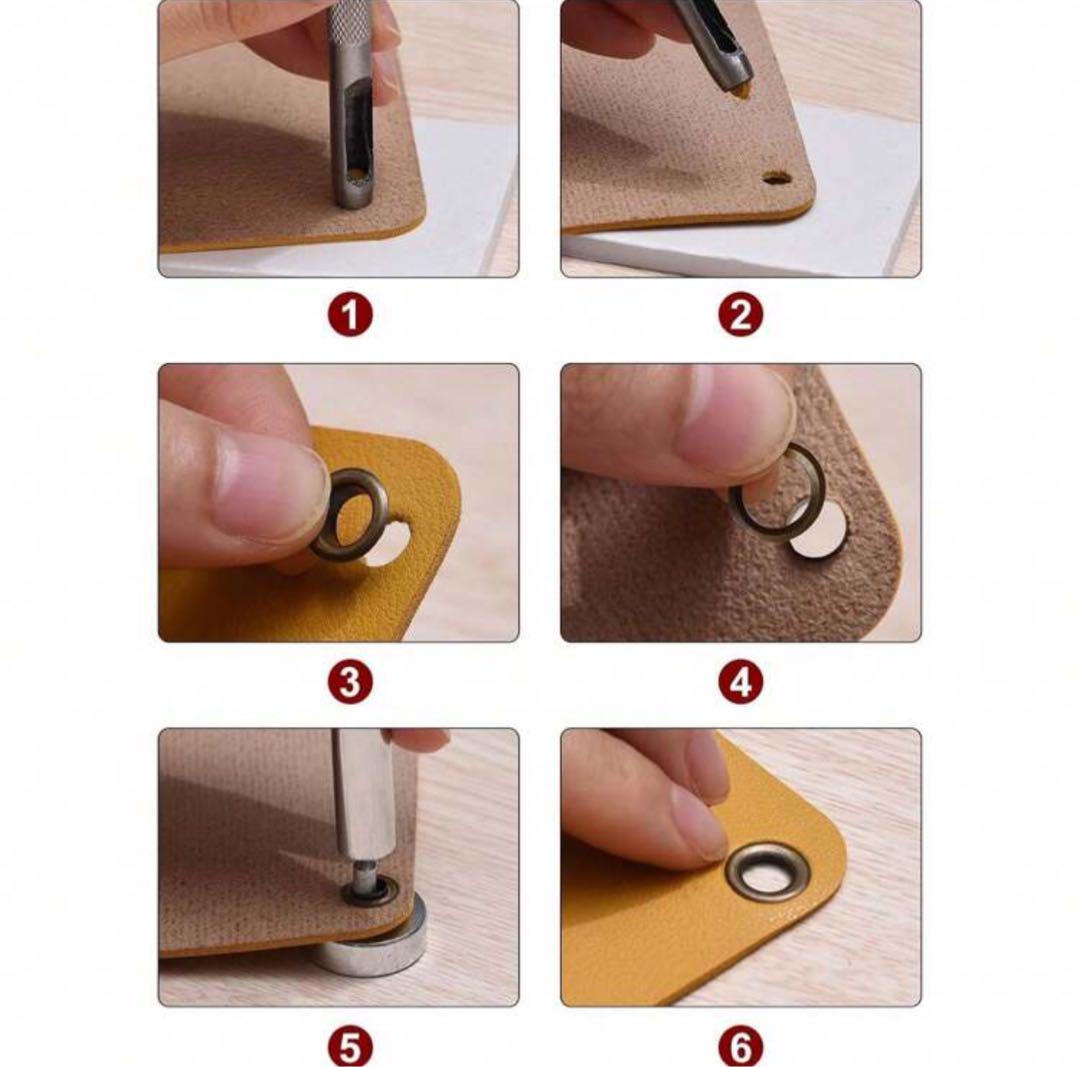 1

2

3

4

5

6