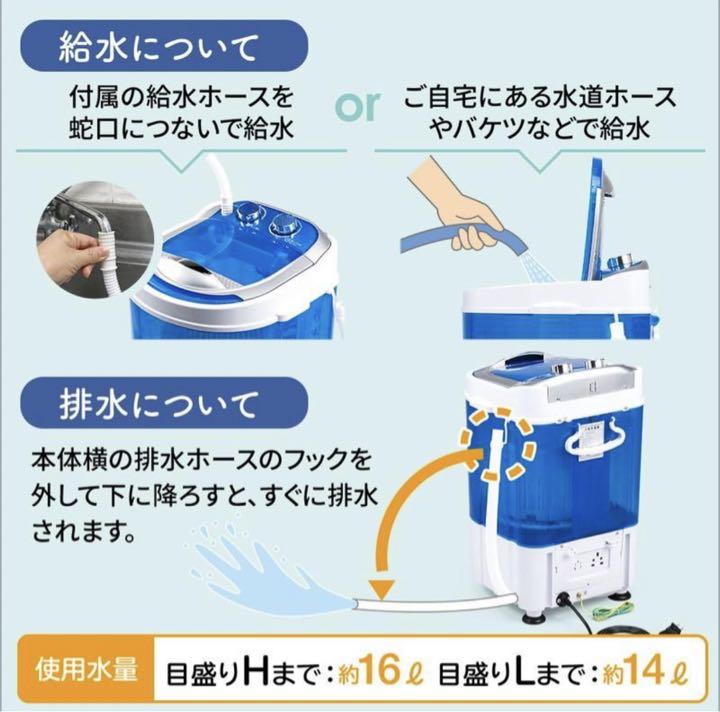 給水について

付属の給水ホースを蛇口につないで給水

or

ご自宅にある水道ホースやバケツなどで給水

排水について

本体横の排水ホースのフックを外して下に降ろすと、すぐに排水されます。

使用水量

目盛りHまで：約16ℓ　目盛りLまで：約14ℓ