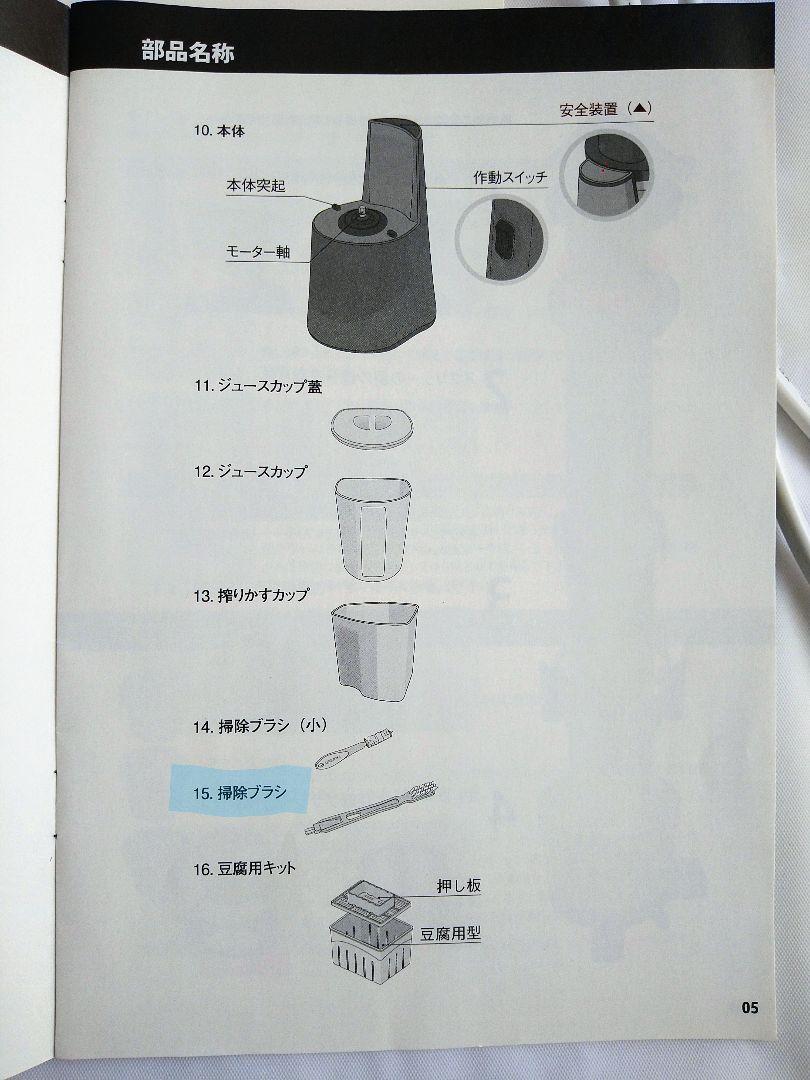 部品名称

10. 本体

安全装置（▲）

本体突起

作動スイッチ

モーター軸

11. ジュースカップ蓋

12. ジュースカップ

13. 搾りかすカップ

14. 掃除ブラシ（小）

15. 掃除ブラシ

16. 豆腐用キット

押し板

豆腐用型

05