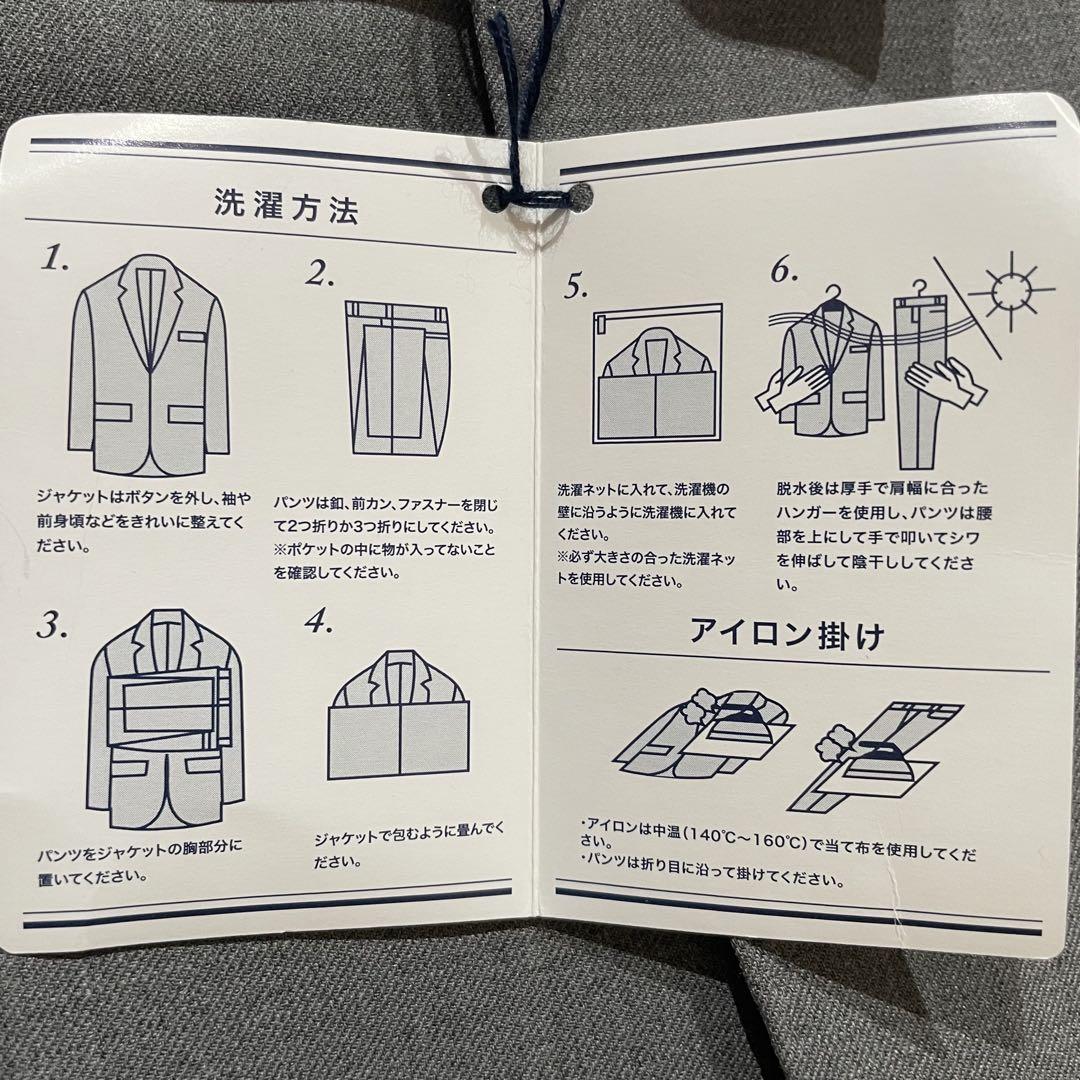 洗濯方法

1.

ジャケットはボタンを外し、袖や前身頃などをきれいに整えてください。

2.

パンツは釦、前カン、ファスナーを閉じて2つ折りか3つ折りにしてください。
※ポケットの中に物が入ってないことを確認してください。

3.

パンツをジャケットの胸部分に置いてください。

4.

ジャケットで包むように畳んでください。

5.

洗濯ネットに入れて、洗濯機の壁に沿うように洗濯機に入れてください。
※必ず大きさの合った洗濯ネットを使用してください。

6.

脱水後は厚手で肩幅に合ったハンガーを使用し、パンツは腰部を上にして手で叩いてシワを伸ばして陰干ししてください。

アイロン掛け

・アイロンは中温（140℃～160℃）で当て布を使用してください。
・パンツは折り目に沿って掛けてください。