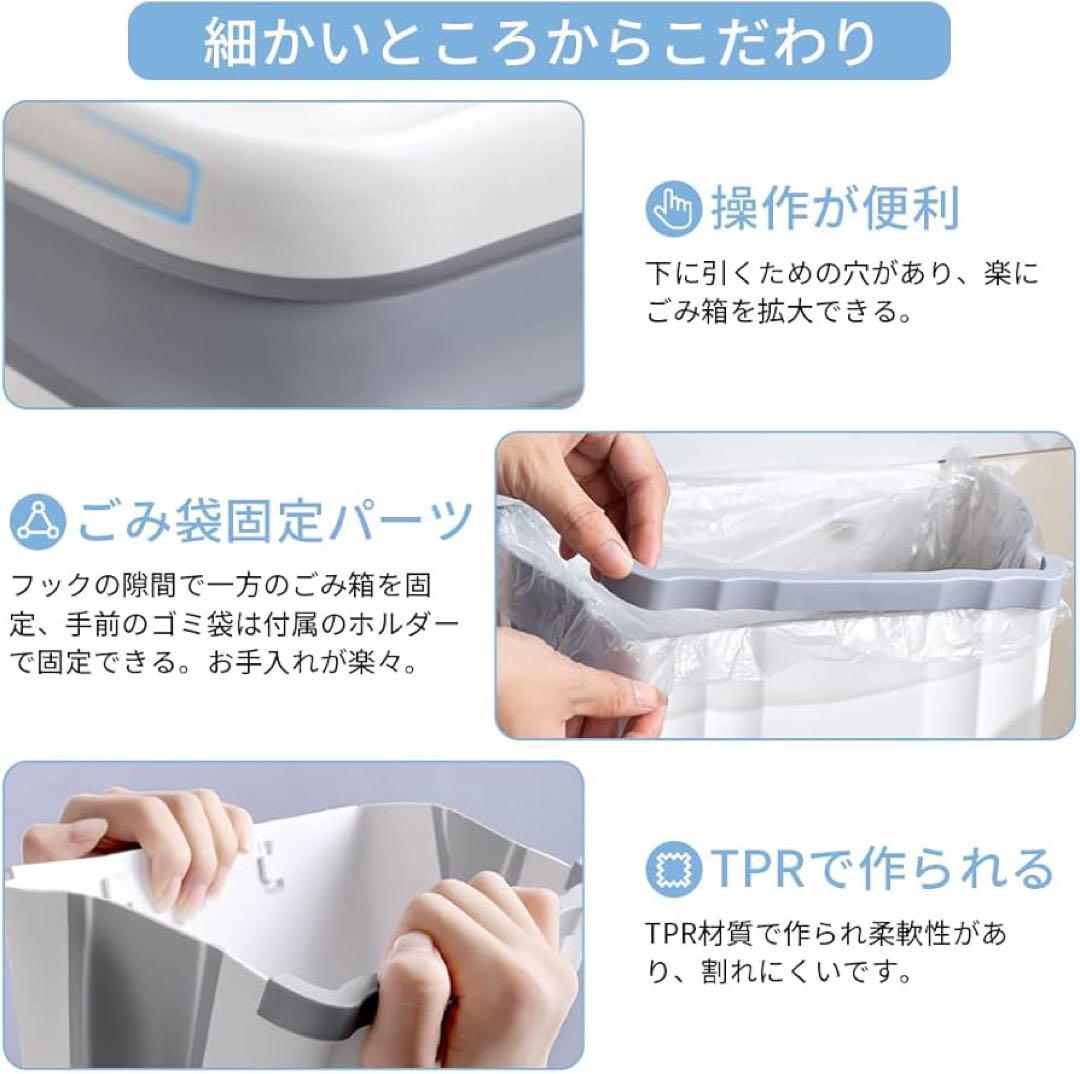 細かいところからこだわり

操作が便利

下に引くための穴があり、楽にごみ箱を拡大できる。

ごみ袋固定パーツ

フックの隙間で一方のごみ箱を固定、手前のゴミ袋は付属のホルダーで固定できる。お手入れが楽々。

TPRで作られる

TPR材質で作られ柔軟性があり、割れにくいです。