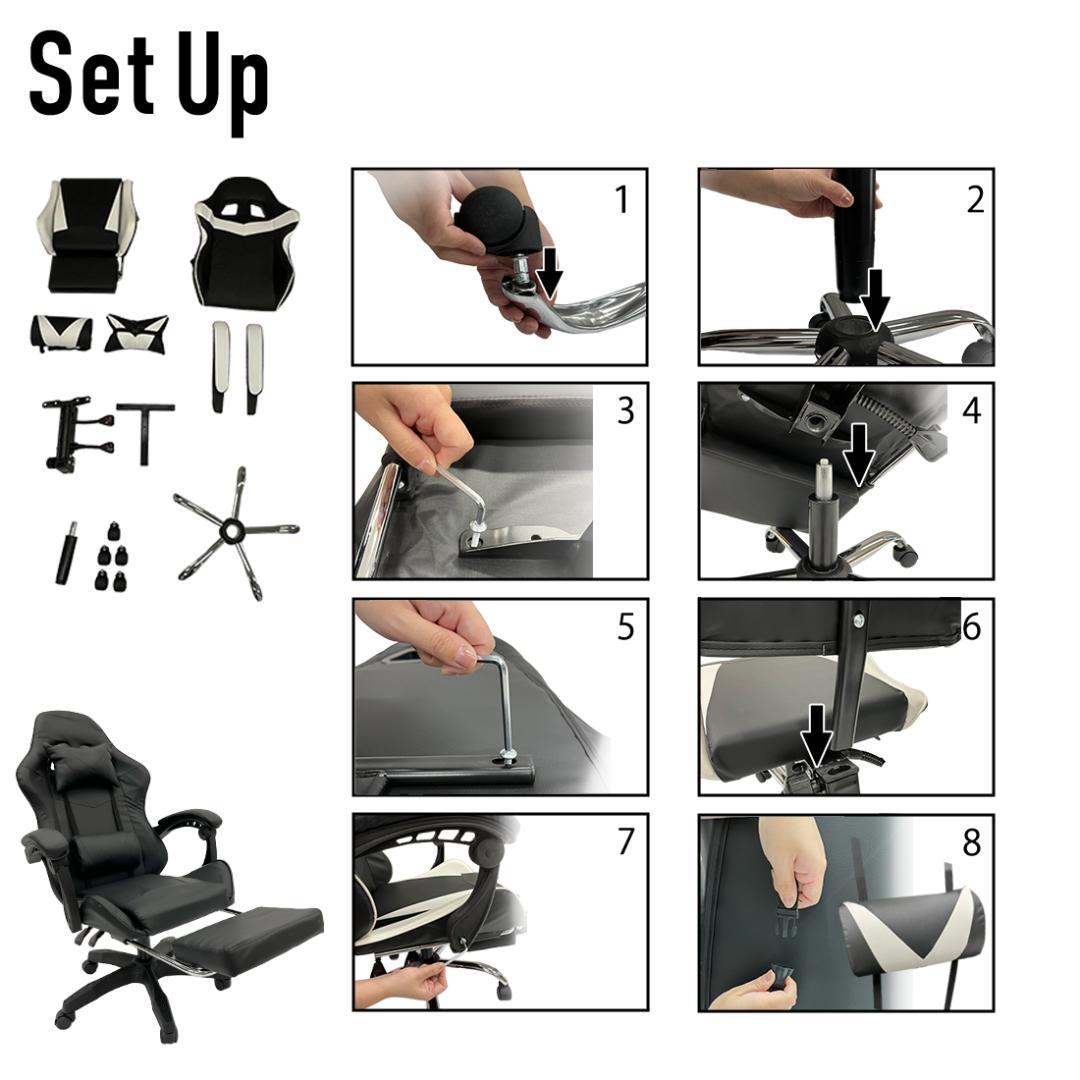 Set Up

1

2

3

4

5

6

7

8