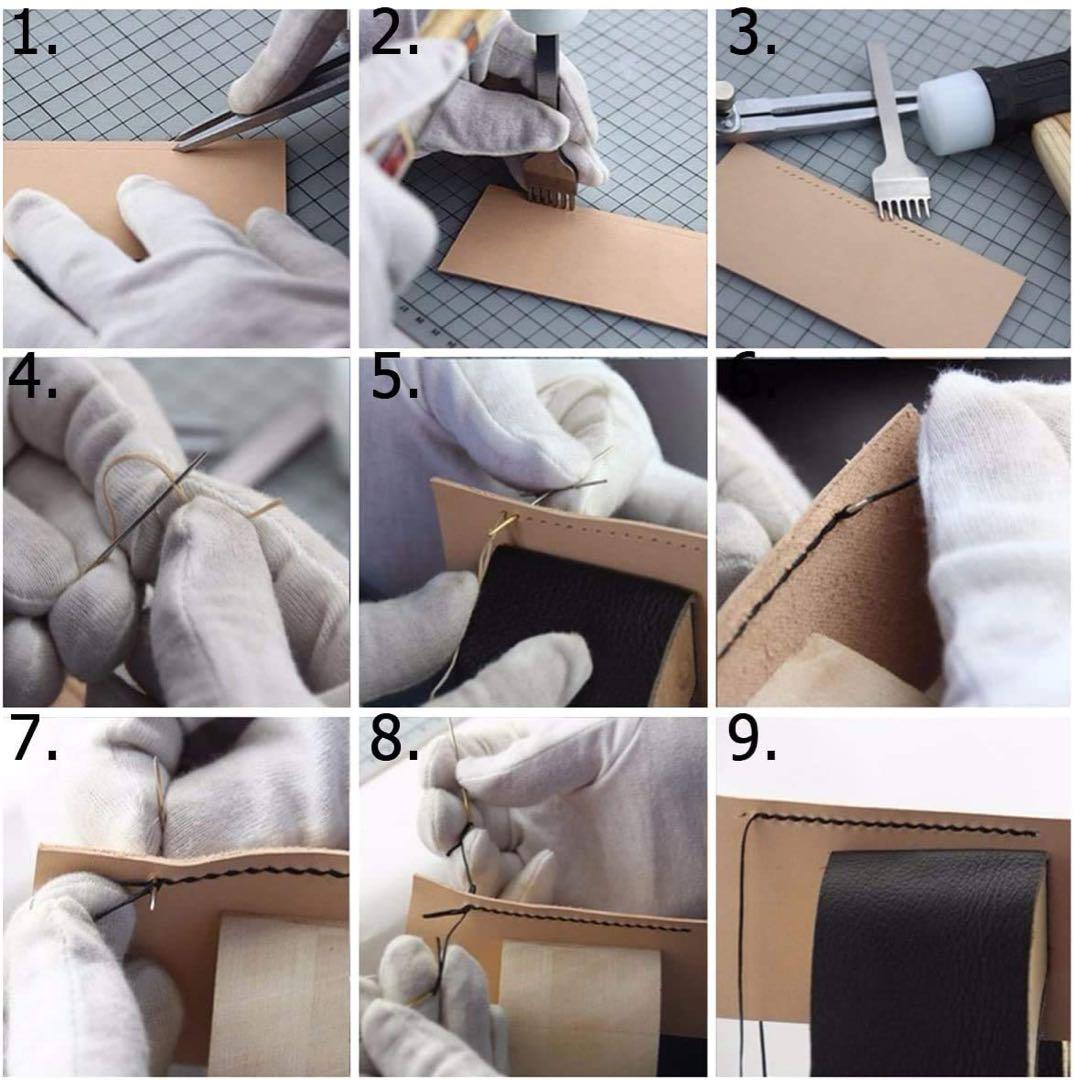 1.

2.

3.

4.

5.

6.

7.

8.

9.