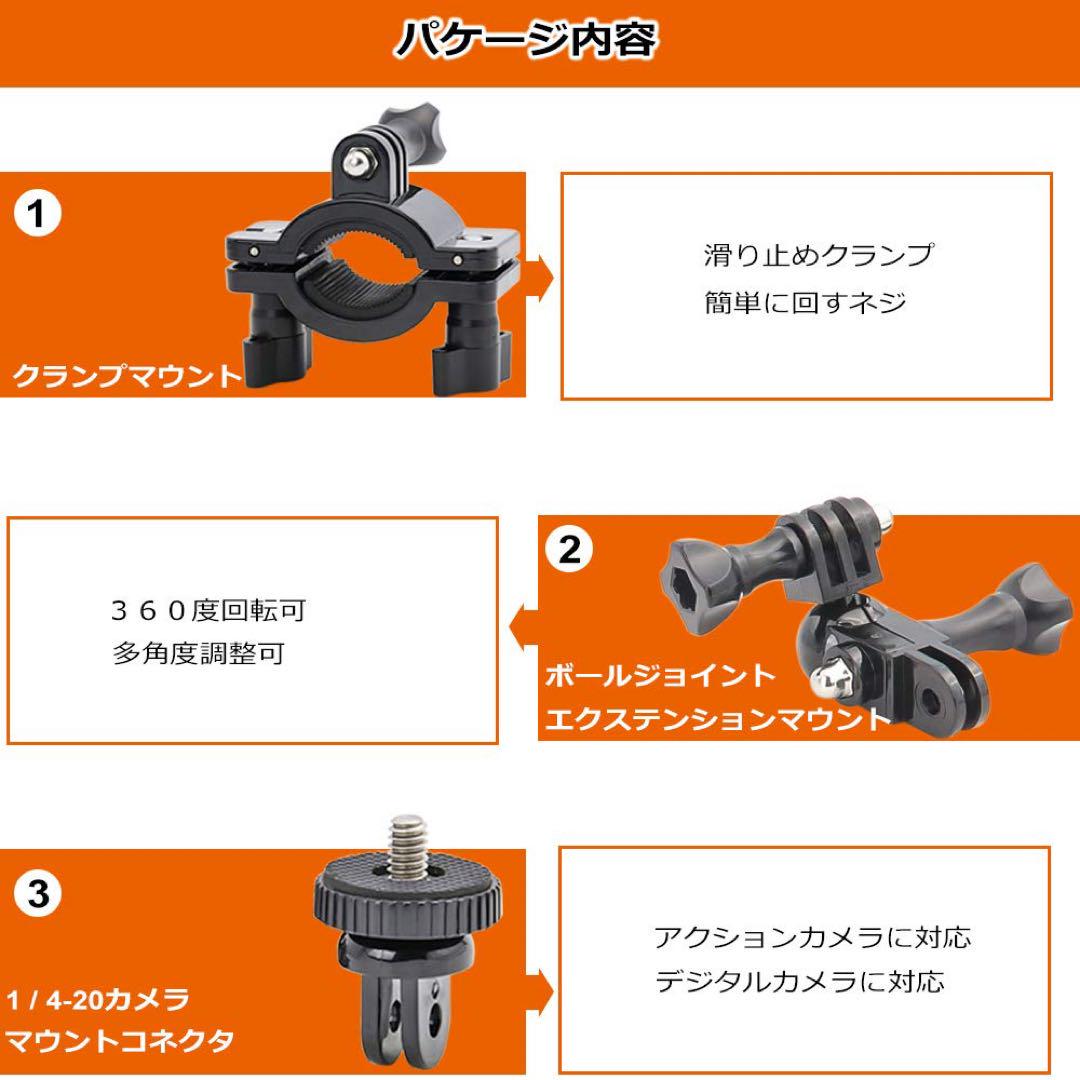 パケージ内容

1

クランプマウント

滑り止めクランプ
簡単に回すネジ

３６０度回転可
多角度調整可

2

ボールジョイント
エクステンションマウント

3

1 / 4-20カメラ
マウントコネクタ

アクションカメラに対応
デジタルカメラに対応