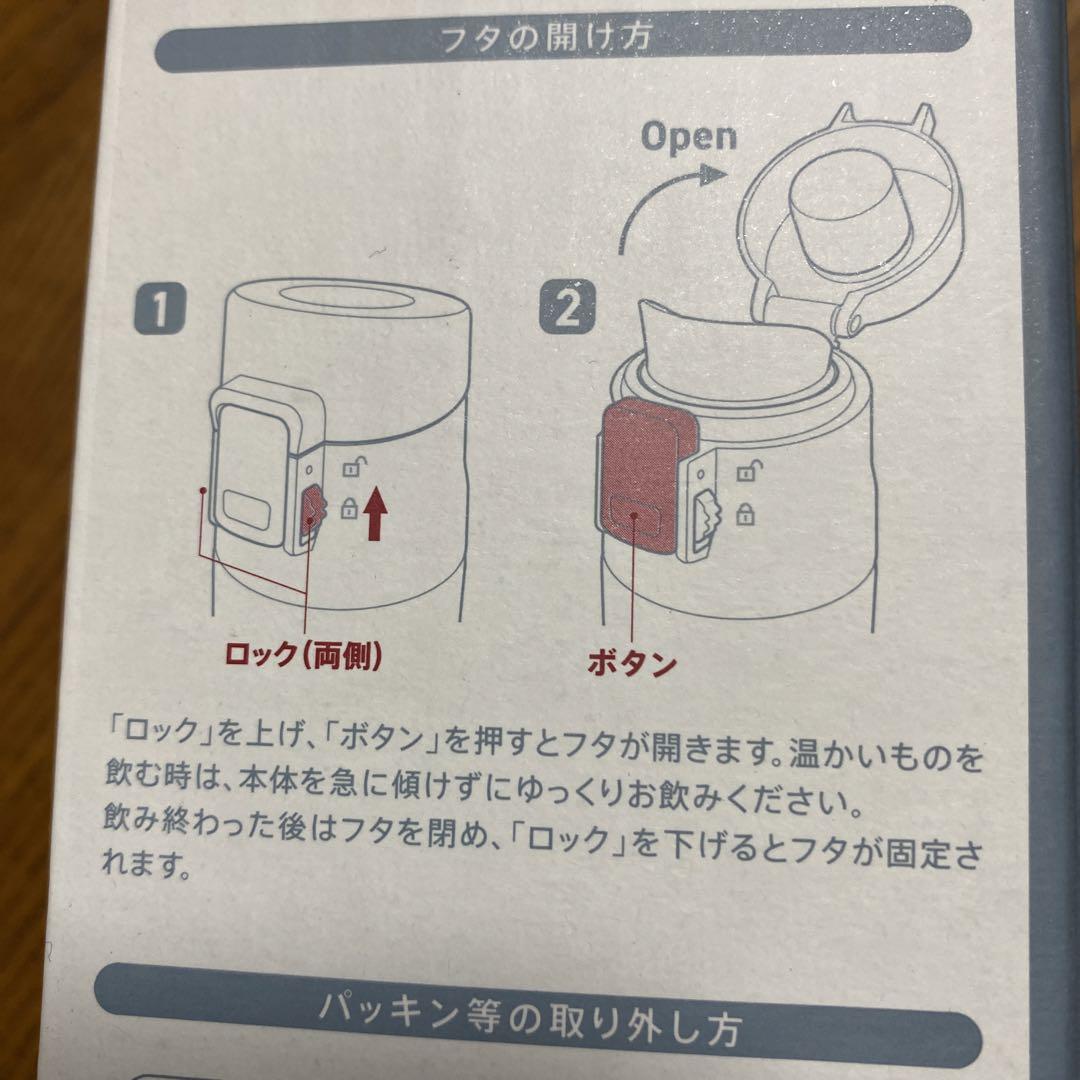 フタの開け方

Open

1

2

ロック(両側)

ボタン

「ロック」を上げ、「ボタン」を押すとフタが開きます。温かいものを飲む時は、本体を急に傾けずにゆっくりお飲みください。
飲み終わった後はフタを閉め、「ロック」を下げるとフタが固定されます。

パッキン等の取り外し方